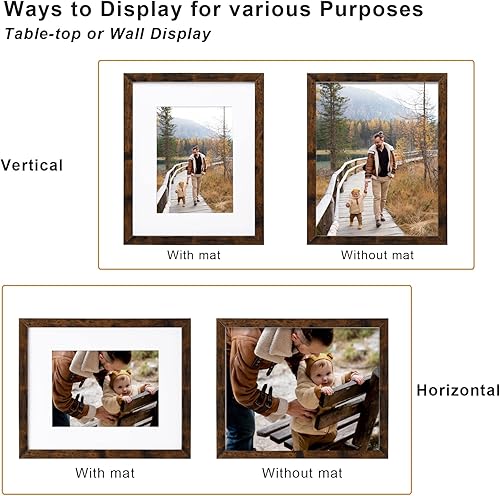 Ways to Display for various Purposes
Table-top or Wall Display

Vertical

With mat

Without mat

With mat

Without mat

Horizontal