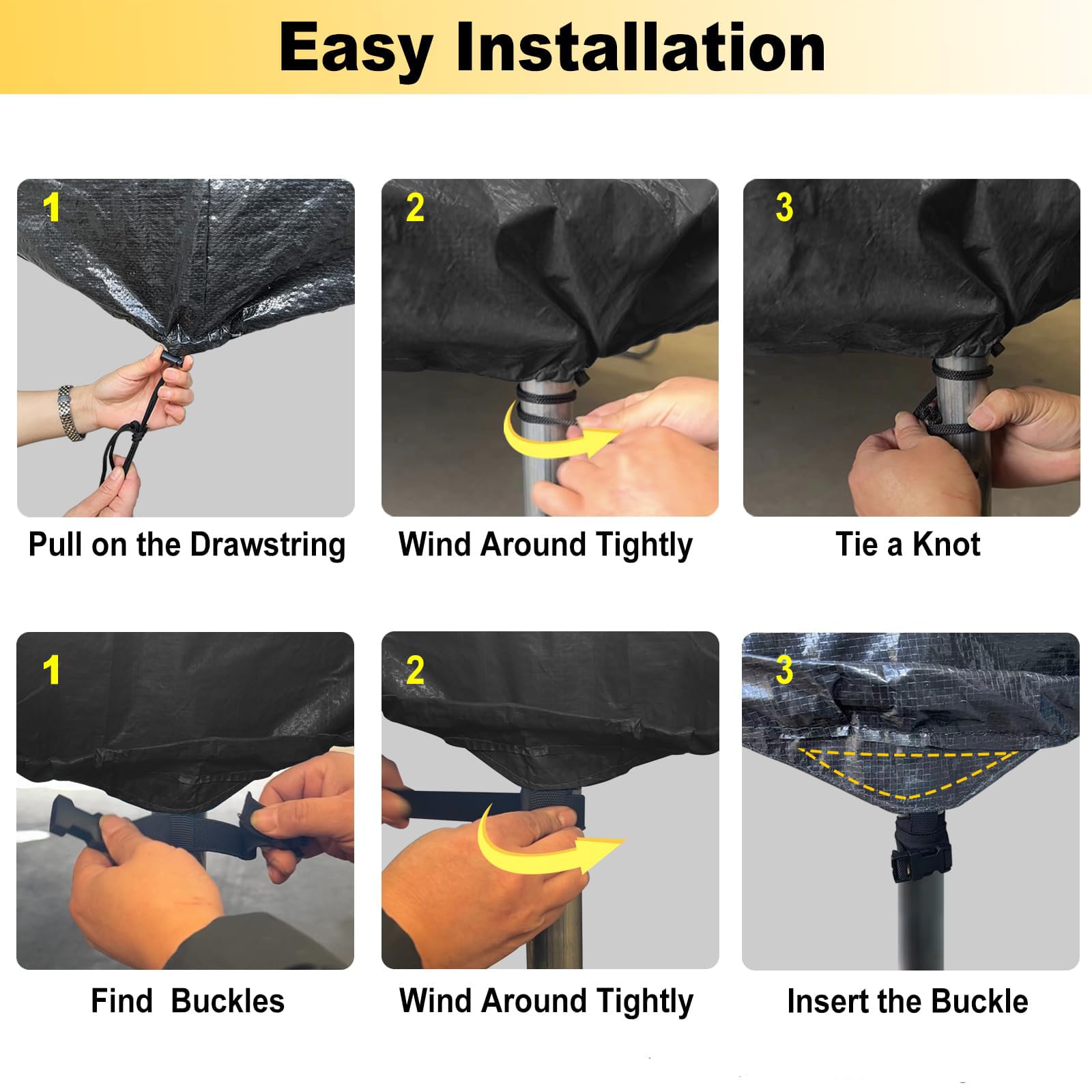 Easy Installation

1

Pull on the Drawstring

2

Wind Around Tightly

3

Tie a Knot

1

Find  Buckles

2

Wind Around Tightly

3

Insert the Buckle