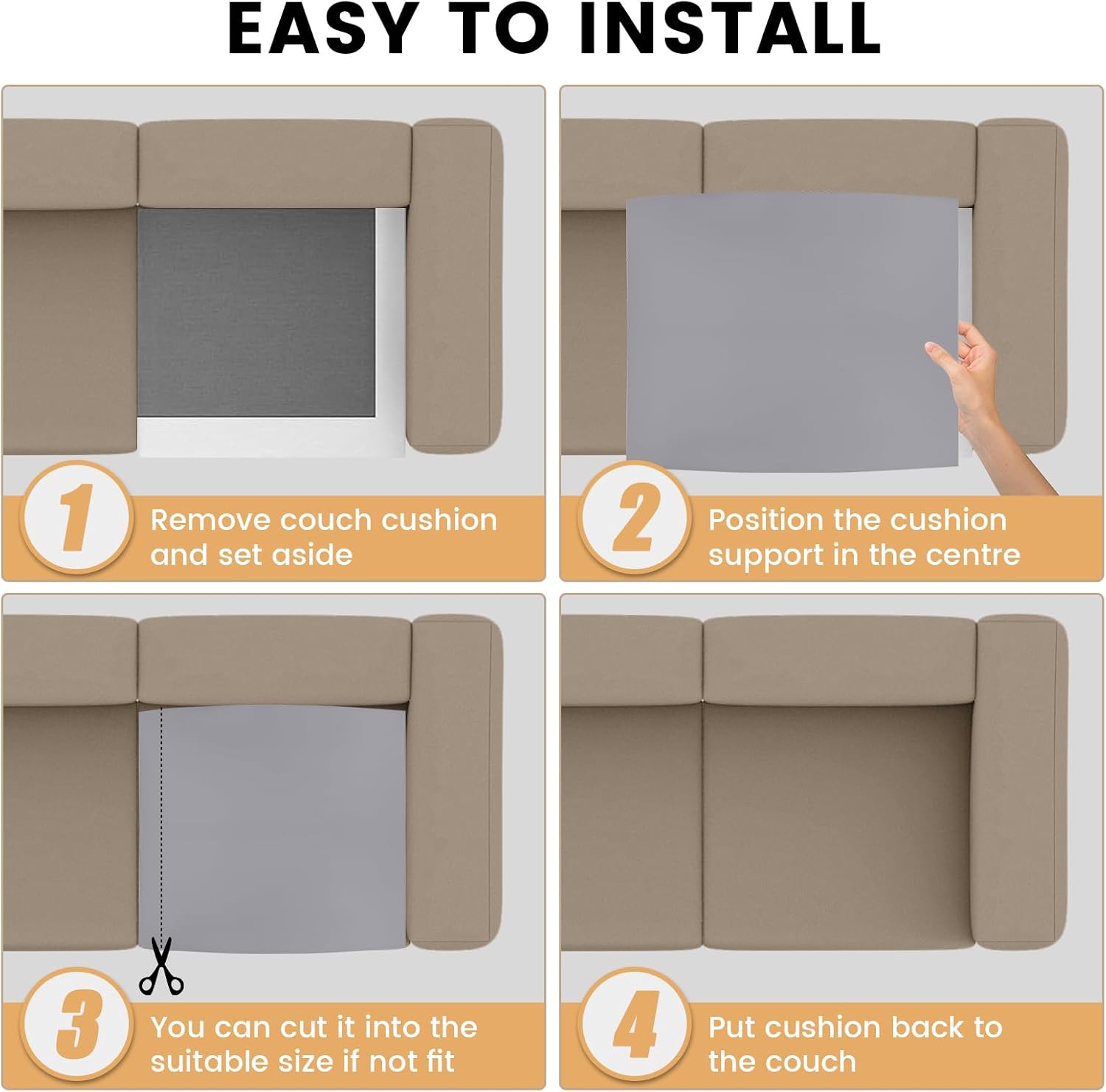 EASY TO INSTALL

1 Remove couch cushion and set aside

2 Position the cushion support in the centre

3 You can cut it into the suitable size if not fit

4 Put cushion back to the couch