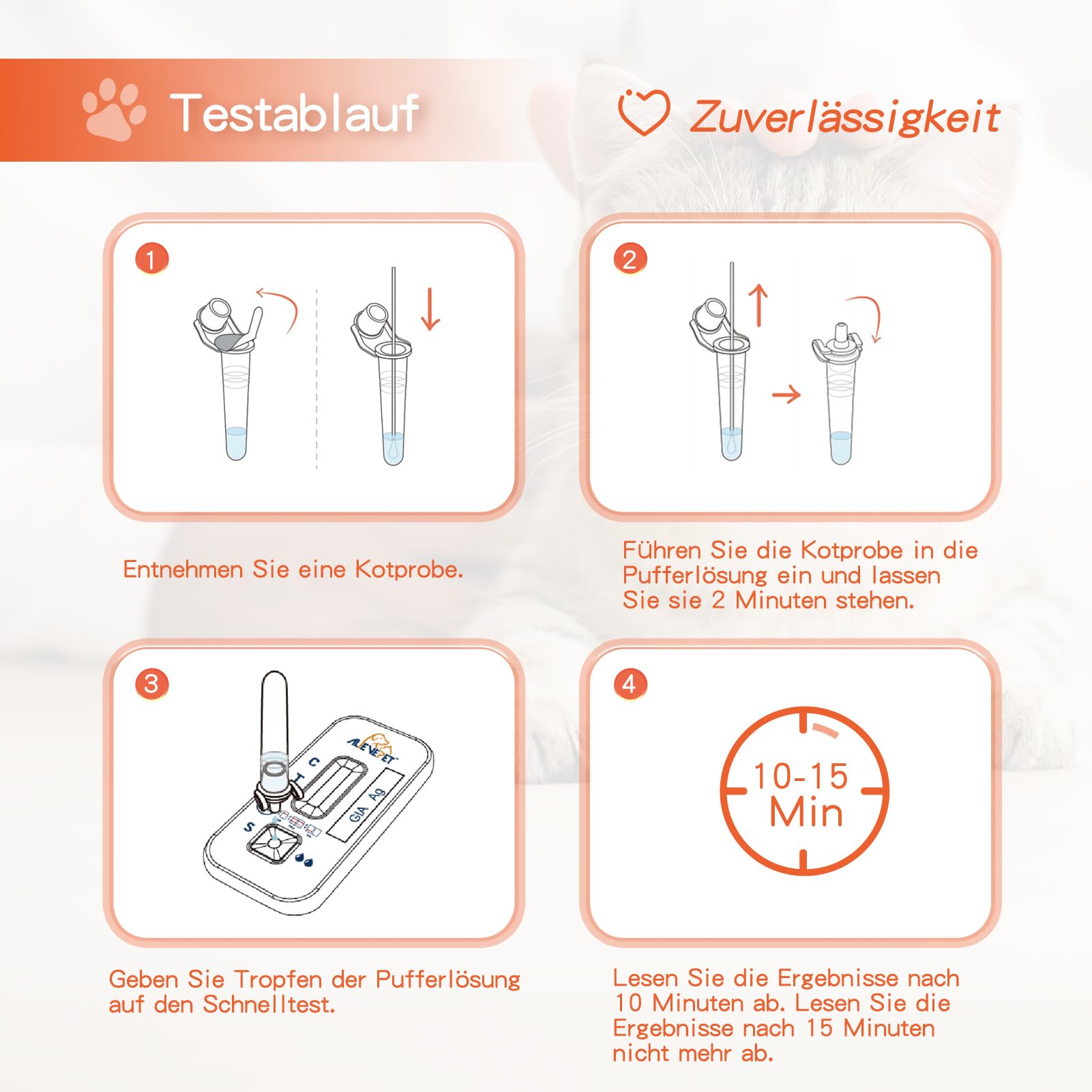 Testablauf

Zuverlässigkeit

1

Entnehmen Sie eine Kotprobe.

2

Führen Sie die Kotprobe in die Pufferlösung ein und lassen Sie sie 2 Minuten stehen.

3

ALEVEPET

C

T

S

GIA Ag

Geben Sie Tropfen der Pufferlösung auf den Schnelltest.

4

10-15 Min

Lesen Sie die Ergebnisse nach 10 Minuten ab. Lesen Sie die Ergebnisse nach 15 Minuten nicht mehr ab.