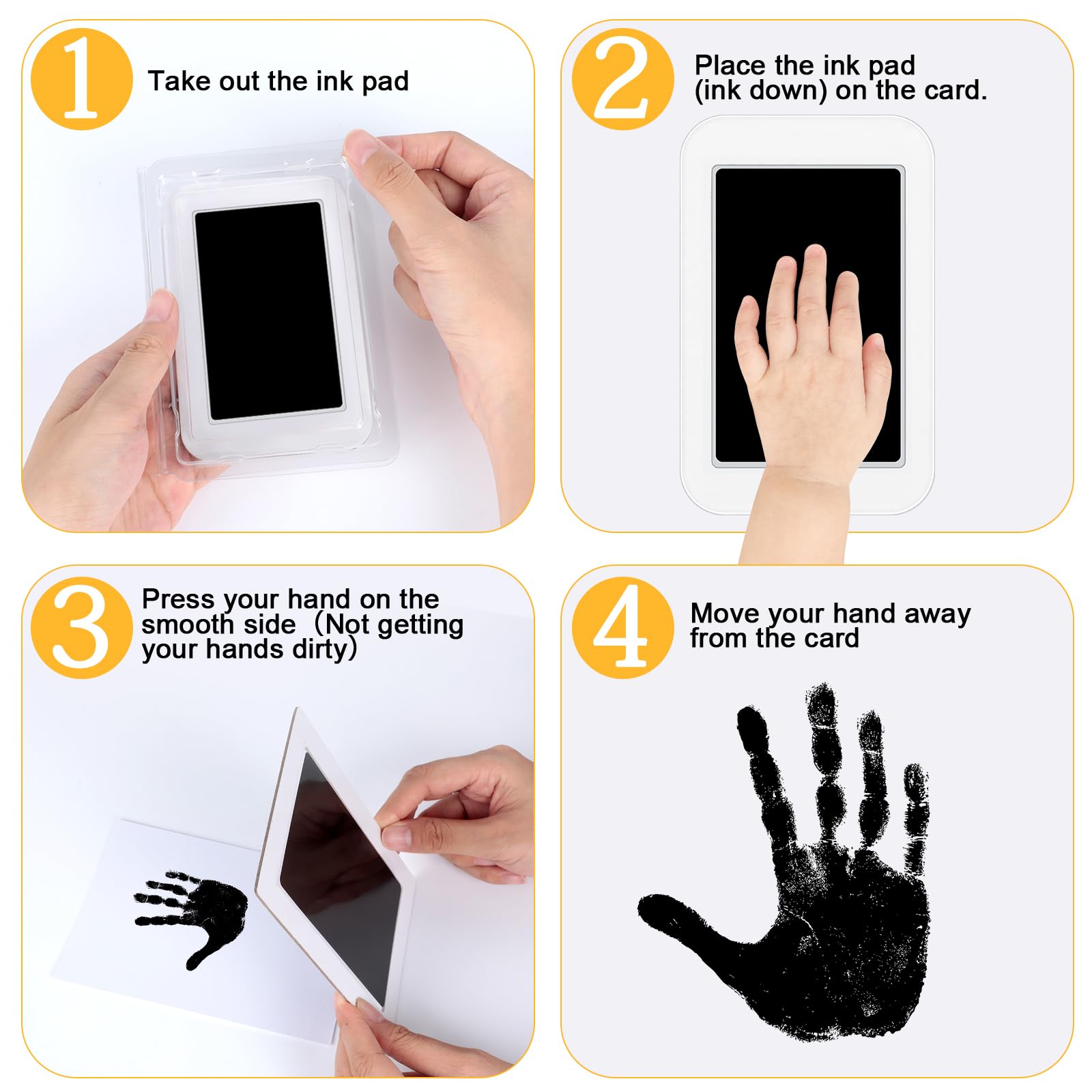 1 Take out the ink pad

2 Place the ink pad (ink down) on the card.

3 Press your hand on the smooth side（Not getting your hands dirty）

4 Move your hand away from the card