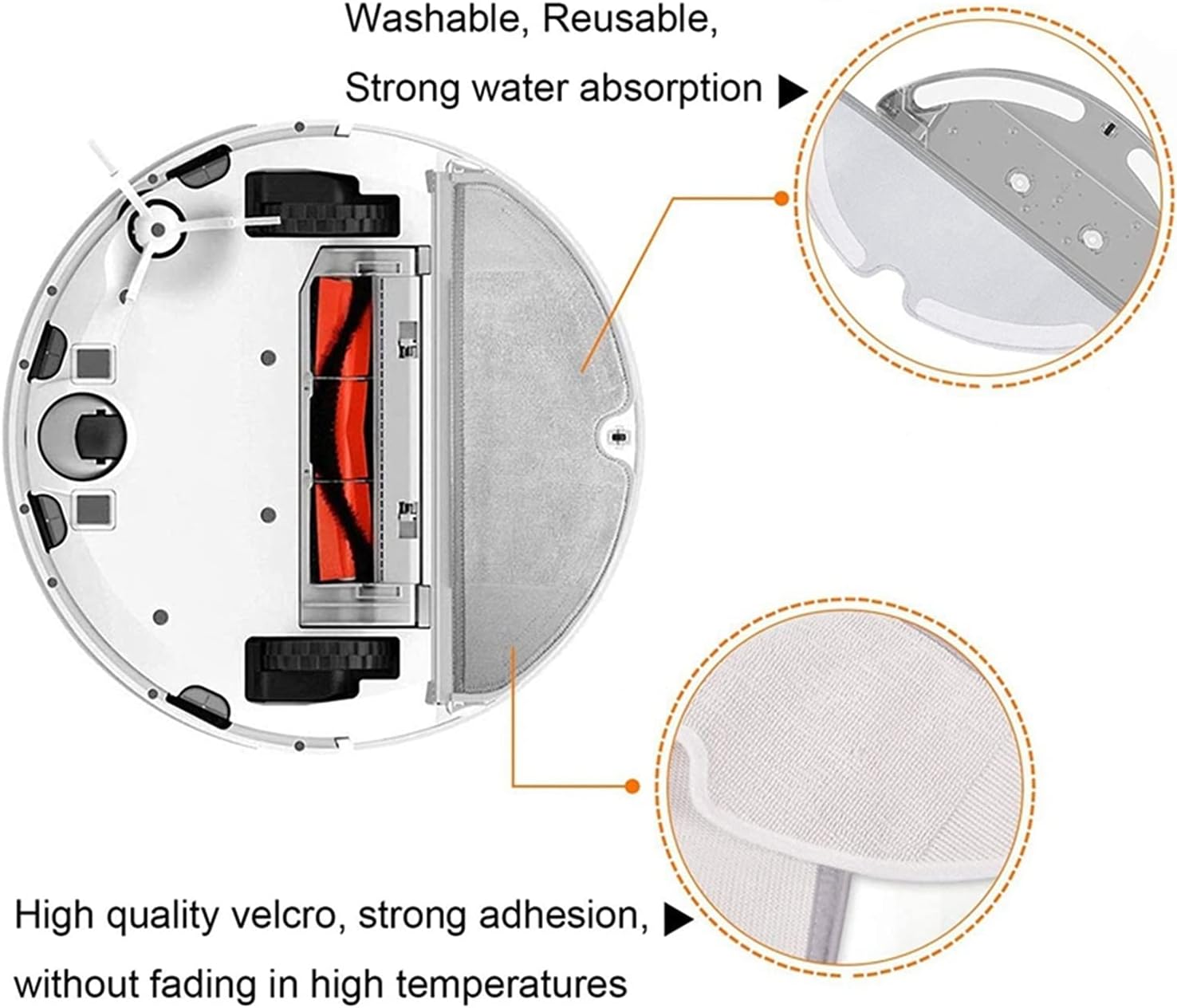 Washable, Reusable,
Strong water absorption ▶

High quality velcro, strong adhesion, ▶
without fading in high temperatures