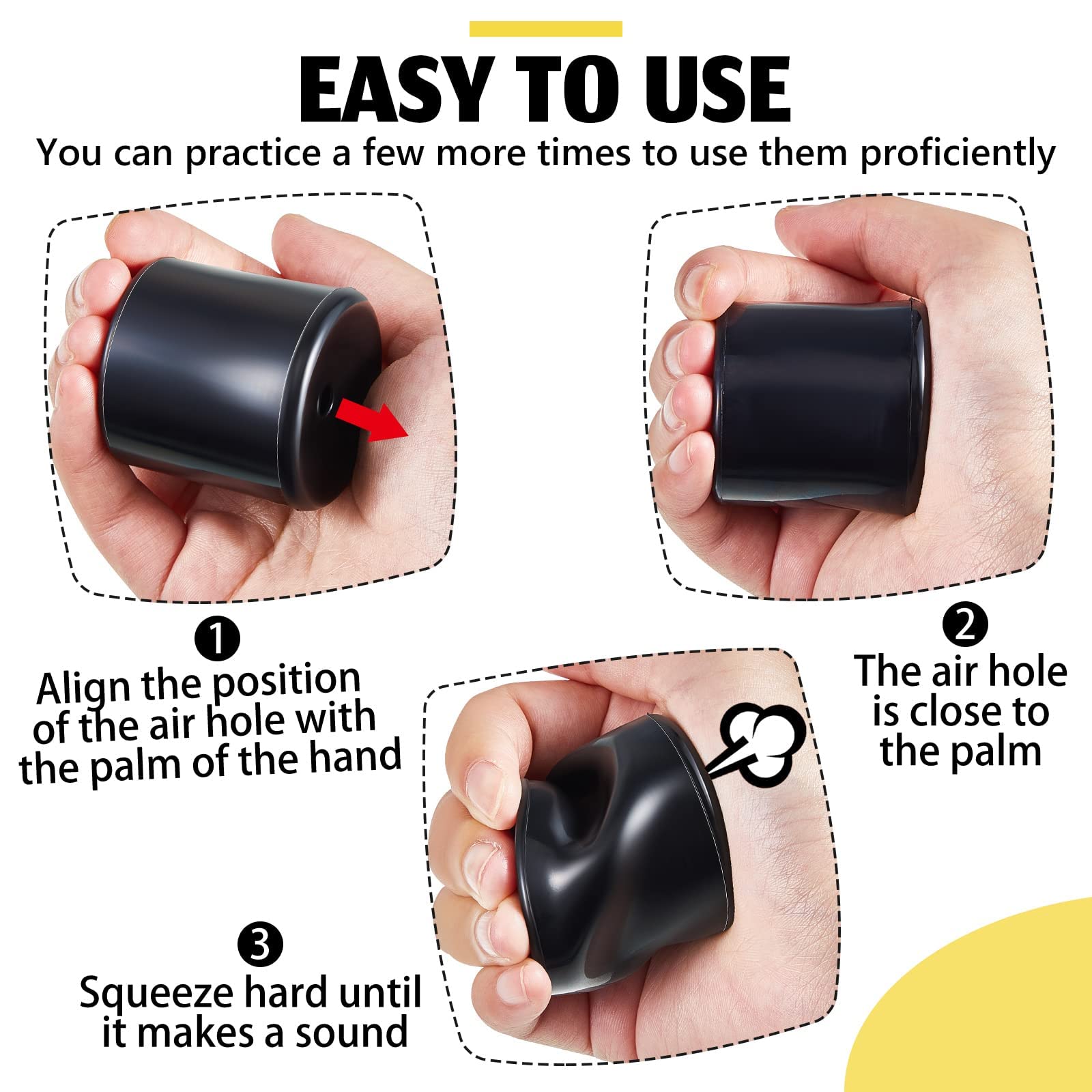 EASY TO USE

You can practice a few more times to use them proficiently

1
Align the position of the air hole with the palm of the hand

2
The air hole is close to the palm

3
Squeeze hard until it makes a sound