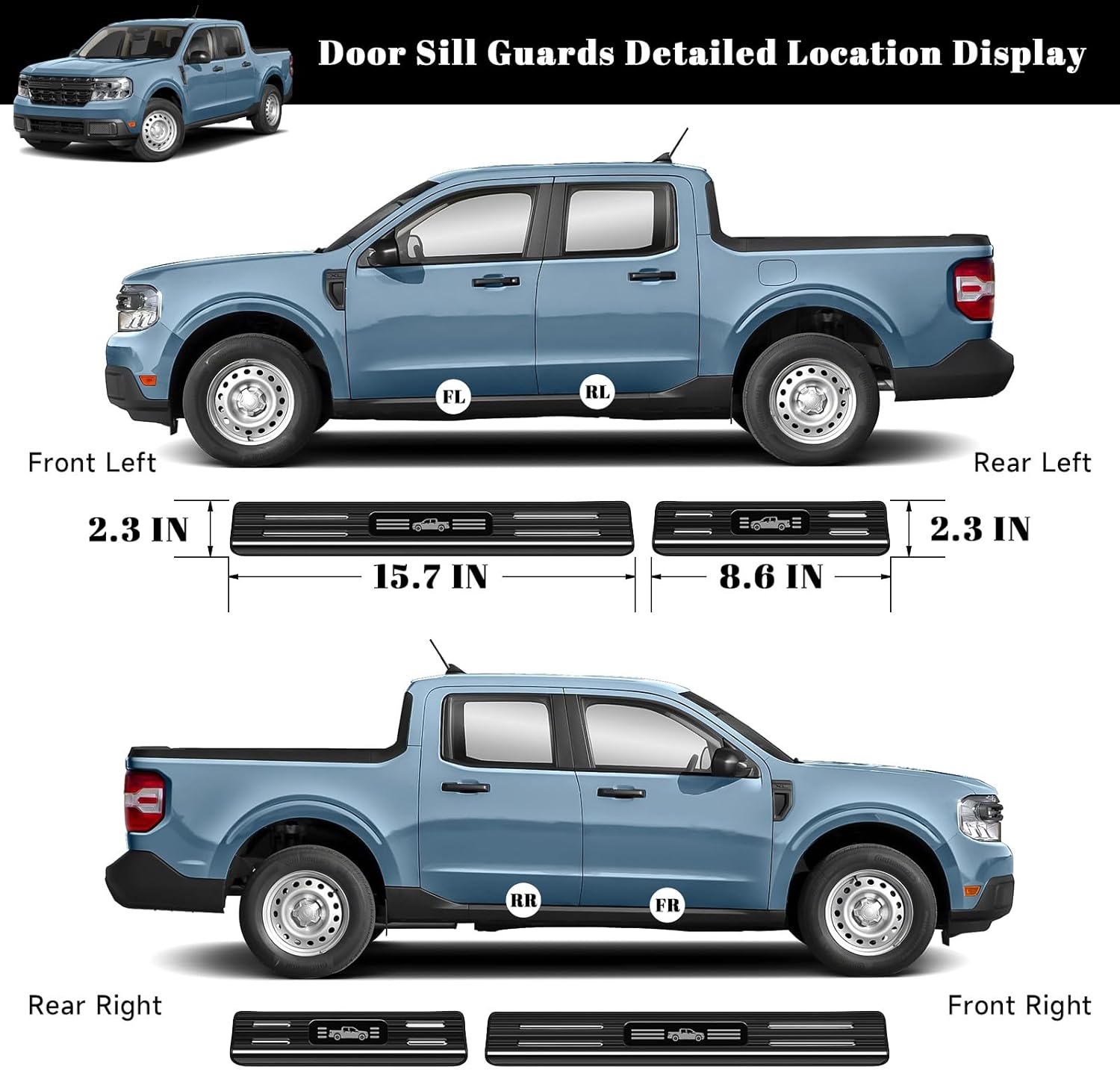 Door Sill Guards Detailed Location Display

FL RL

Front Left

Rear Left

2.3 IN

15.7 IN

8.6 IN

2.3 IN

RR FR

Rear Right

Front Right