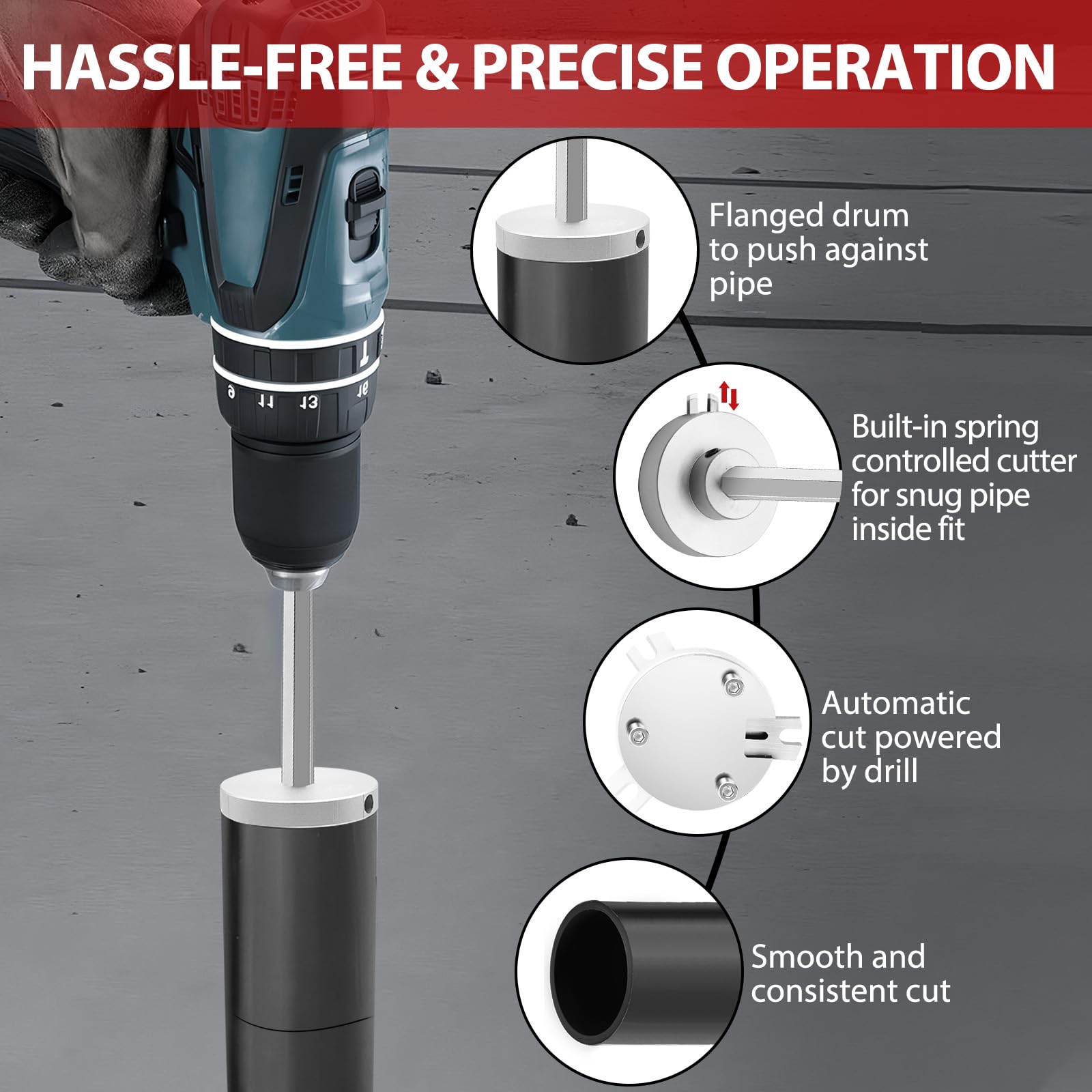 HASSLE-FREE & PRECISE OPERATION

Flanged drum to push against pipe

Built-in spring controlled cutter for snug pipe inside fit

Automatic cut powered by drill

Smooth and consistent cut