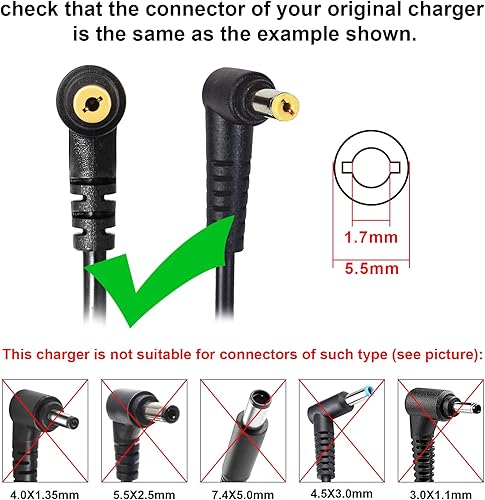 check that the connector of your original charger is the same as the example shown.

1.7mm

5.5mm

This charger is not suitable for connectors of such type (see picture):

4.0X1.35mm

5.5X2.5mm

7.4X5.0mm

4.5X3.0mm

3.0X1.1mm