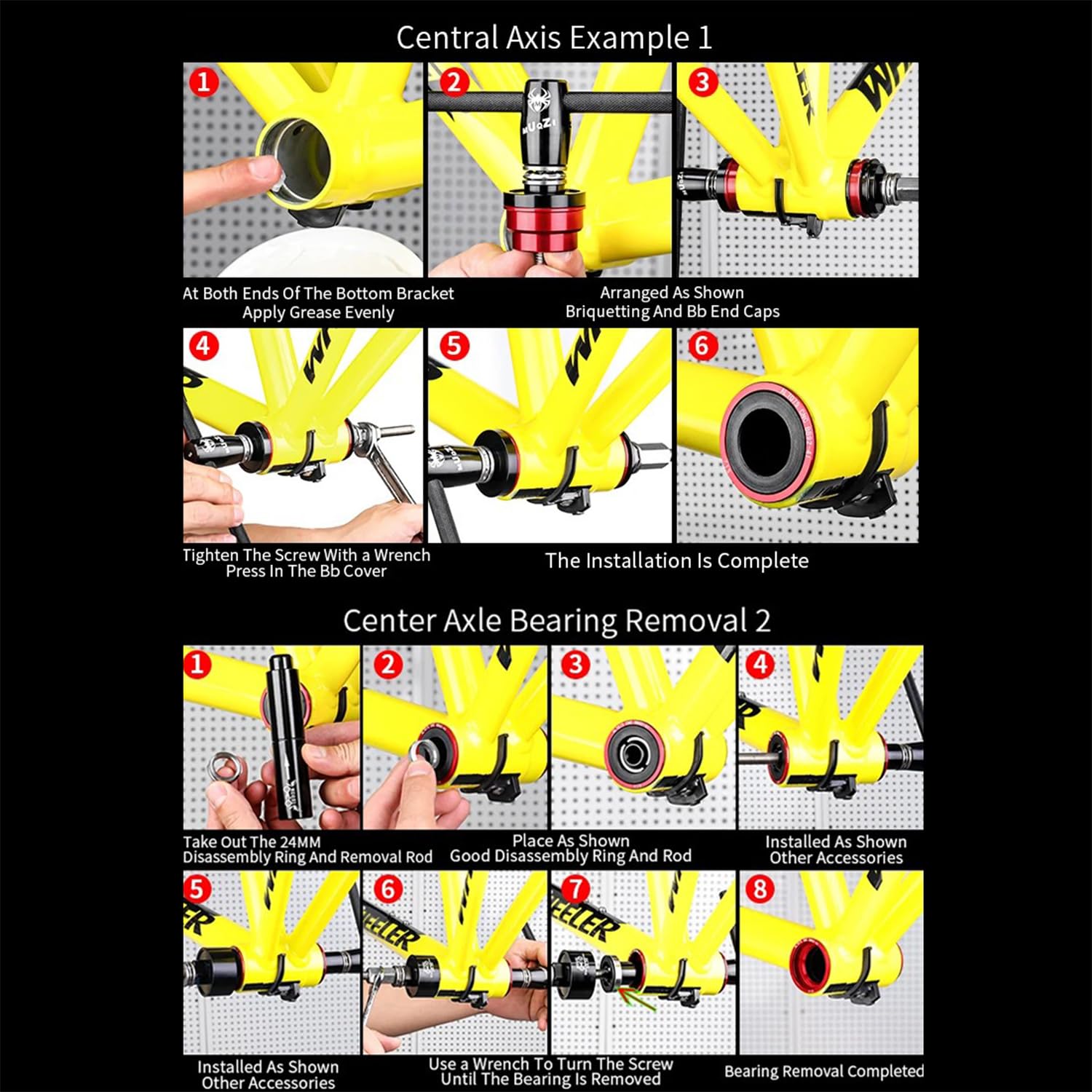 Central Axis Example 1

1

2

3

At Both Ends Of The Bottom Bracket Apply Grease Evenly

Arranged As Shown Briquetting And Bb End Caps

4

5

6

Tighten The Screw With a Wrench Press In The Bb Cover

The Installation Is Complete

Center Axle Bearing Removal 2

1

2

3

4

Take Out The 24MM Disassembly Ring And Removal Rod

Place As Shown Good Disassembly Ring And Rod

Installed As Shown Other Accessories

5

6

7

8

Installed As Shown Other Accessories

Use a Wrench To Turn The Screw Until The Bearing Is Removed

Bearing Removal Completed