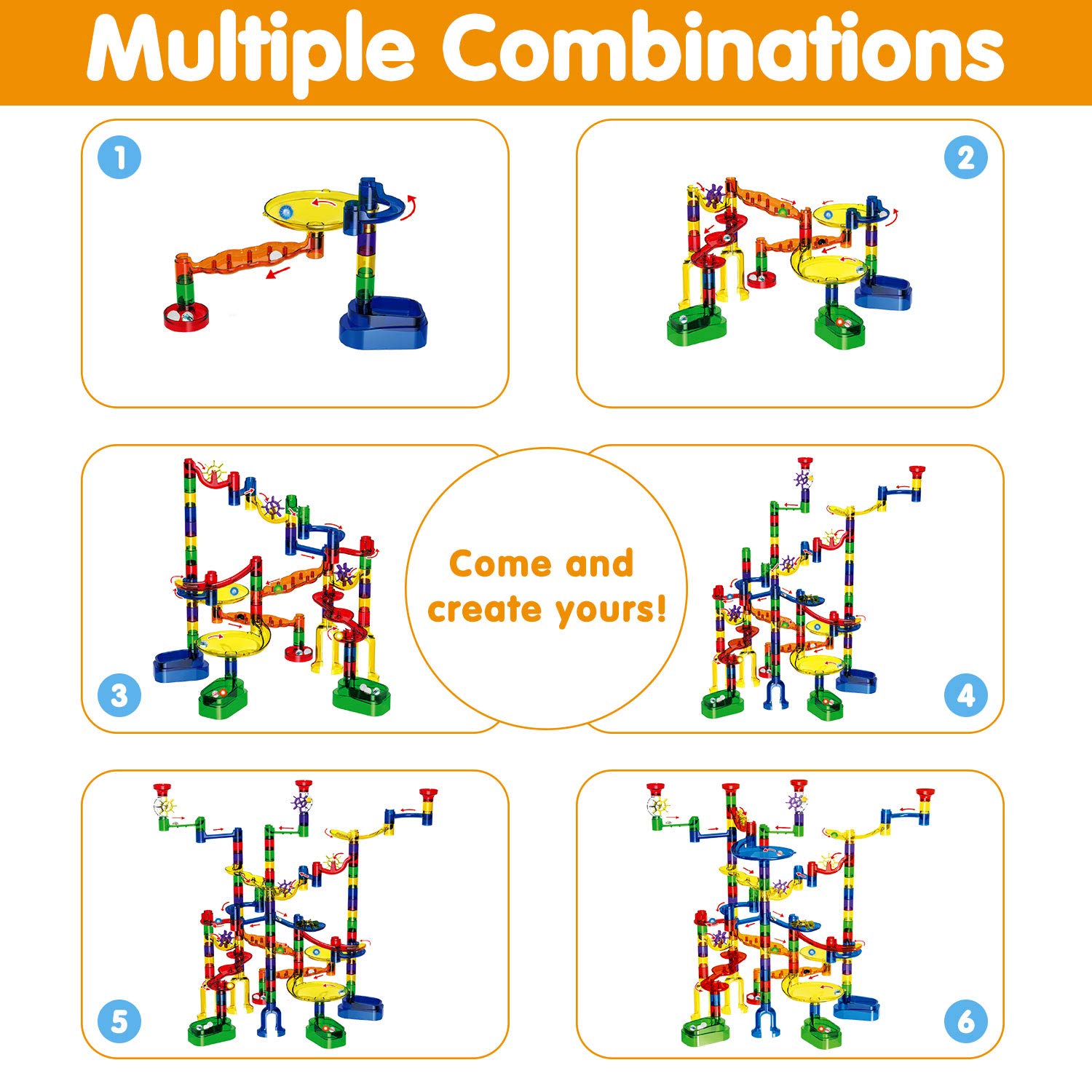 Multiple Combinations

1

2

3

Come and create yours!

4

5

6