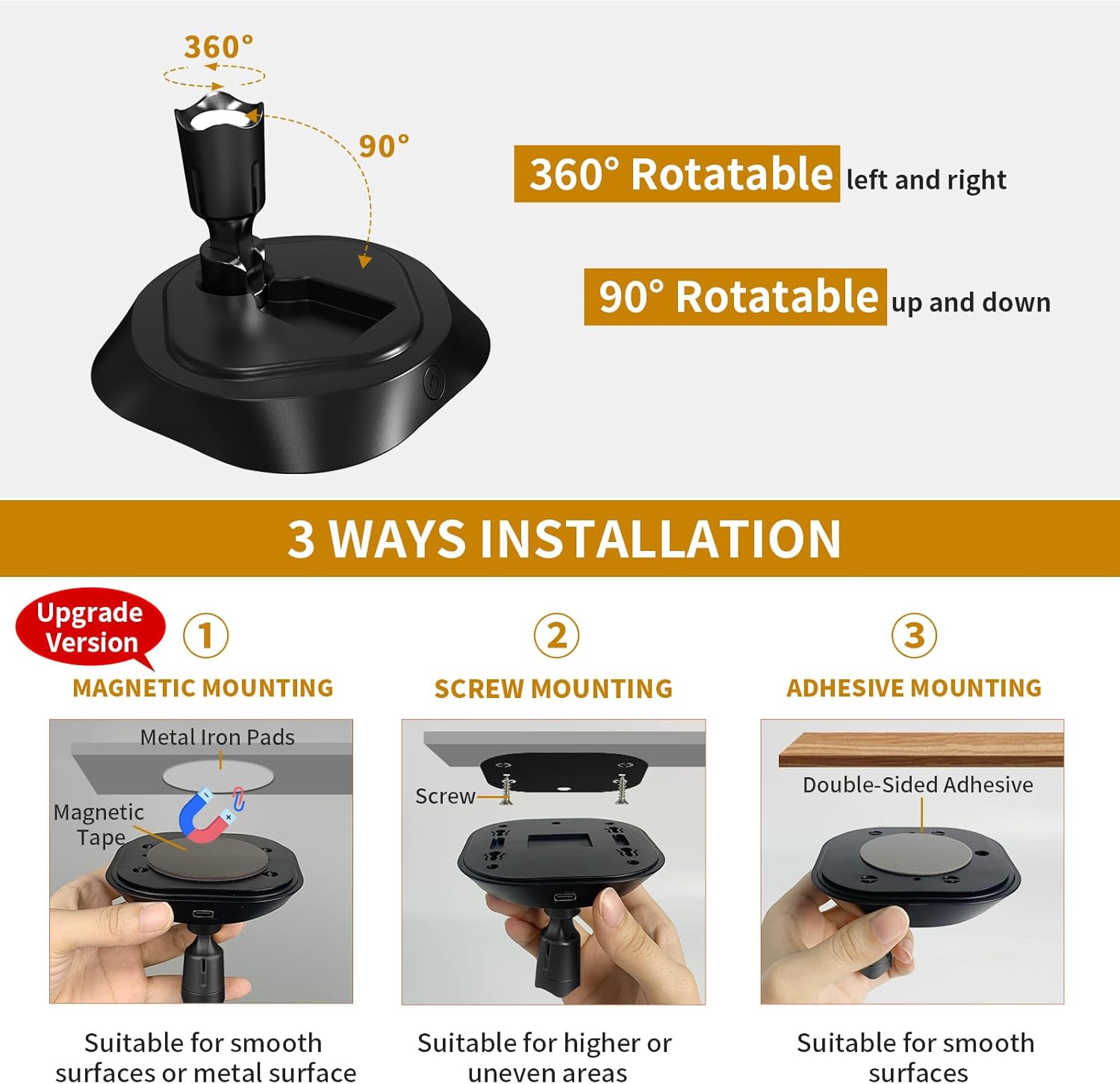 360°

90°

360° Rotatable left and right

90° Rotatable up and down

3 WAYS INSTALLATION

Upgrade Version

1
MAGNETIC MOUNTING

Metal Iron Pads

Magnetic Tape

Suitable for smooth surfaces or metal surface

2
SCREW MOUNTING

Screw

Suitable for higher or uneven areas

3
ADHESIVE MOUNTING

Double-Sided Adhesive

Suitable for smooth surfaces