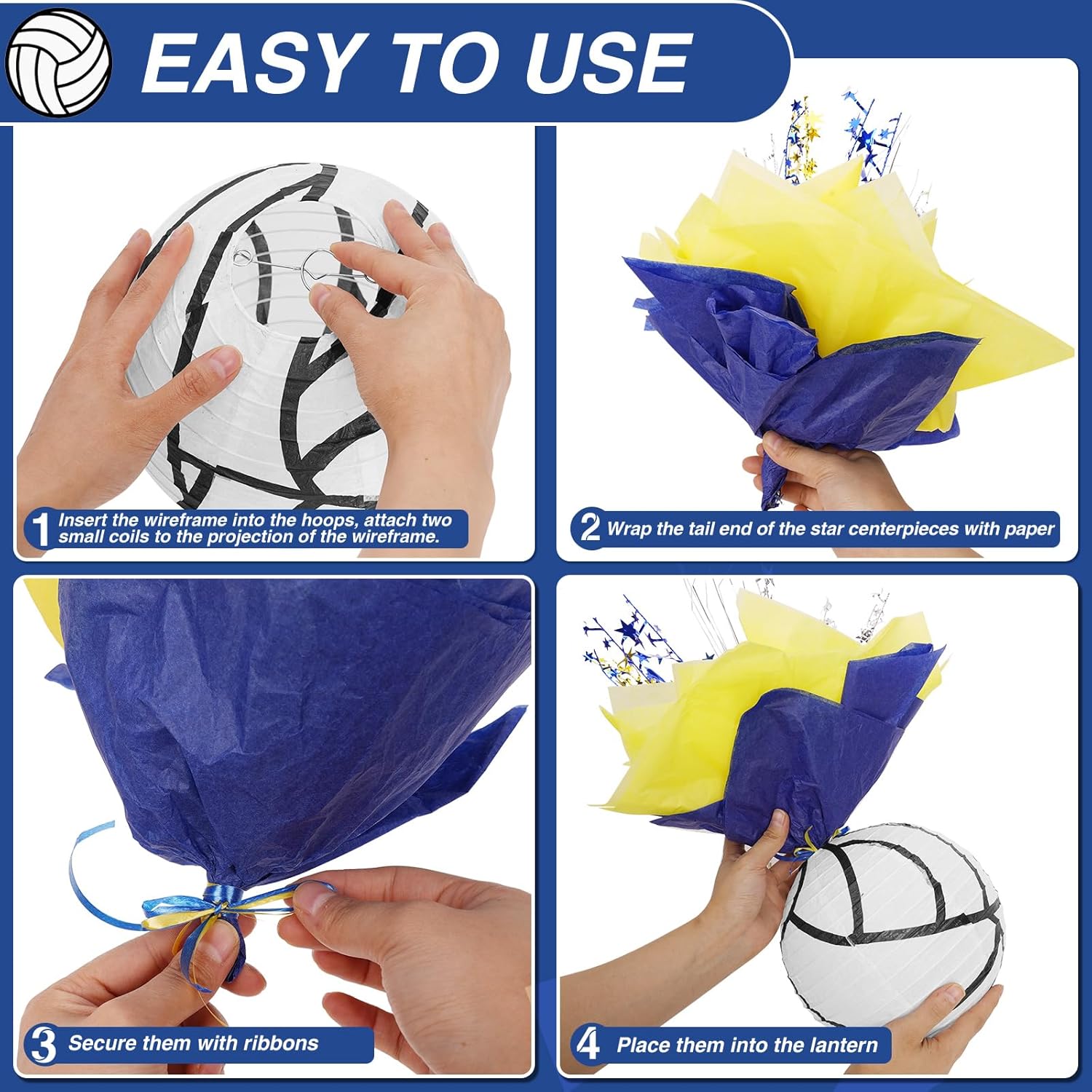 EASY TO USE

1 Insert the wireframe into the hoops, attach two small coils to the projection of the wireframe.

2 Wrap the tail end of the star centerpieces with paper

3 Secure them with ribbons

4 Place them into the lantern