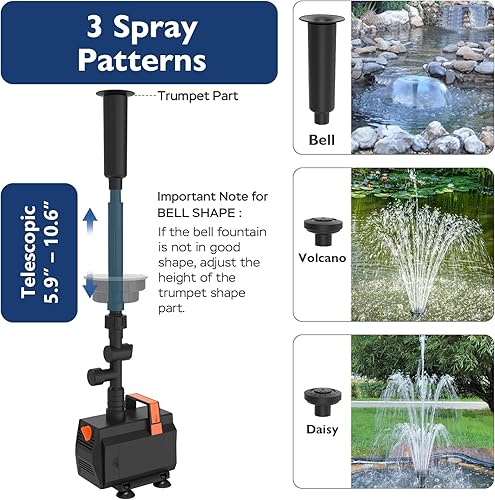 3 Spray Patterns

Trumpet Part

Telescopic 5.9" – 10.6"

Important Note for BELL SHAPE :
If the bell fountain is not in good shape, adjust the height of the trumpet shape part.

Bell

Volcano

Daisy