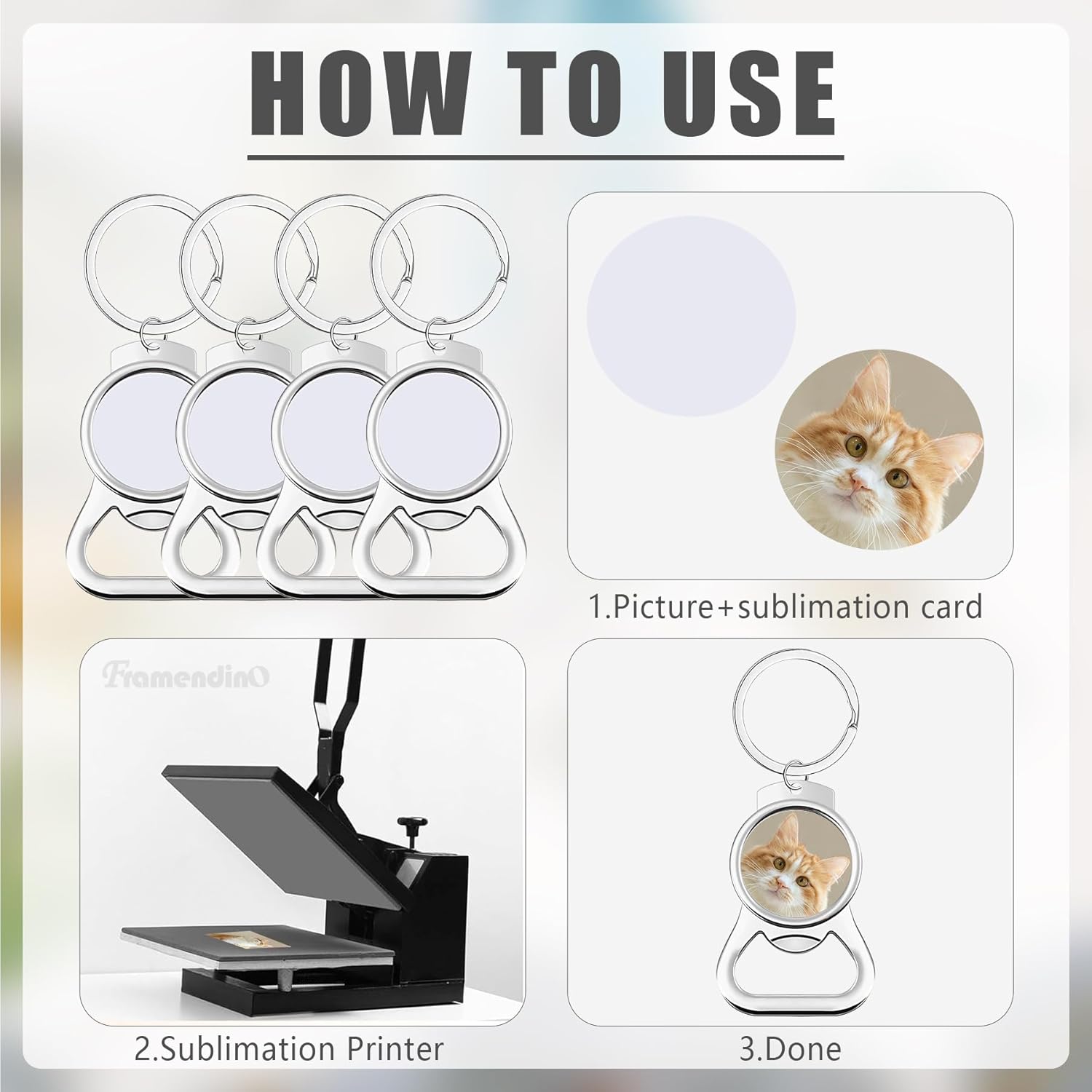 HOW TO USE

1.Picture+sublimation card

FramendinO

2.Sublimation Printer

3.Done