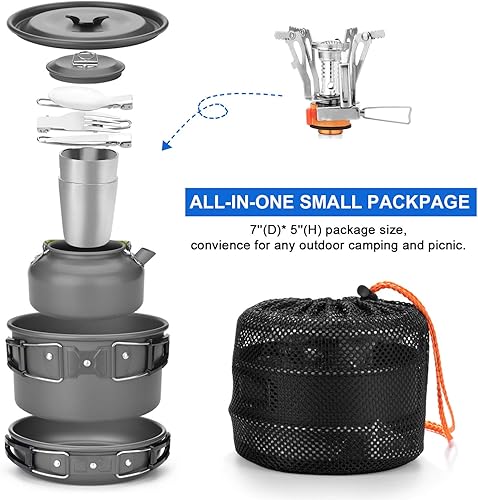 ALL-IN-ONE SMALL PACKPAGE

7''(D)* 5''(H) package size, convience for any outdoor camping and picnic.