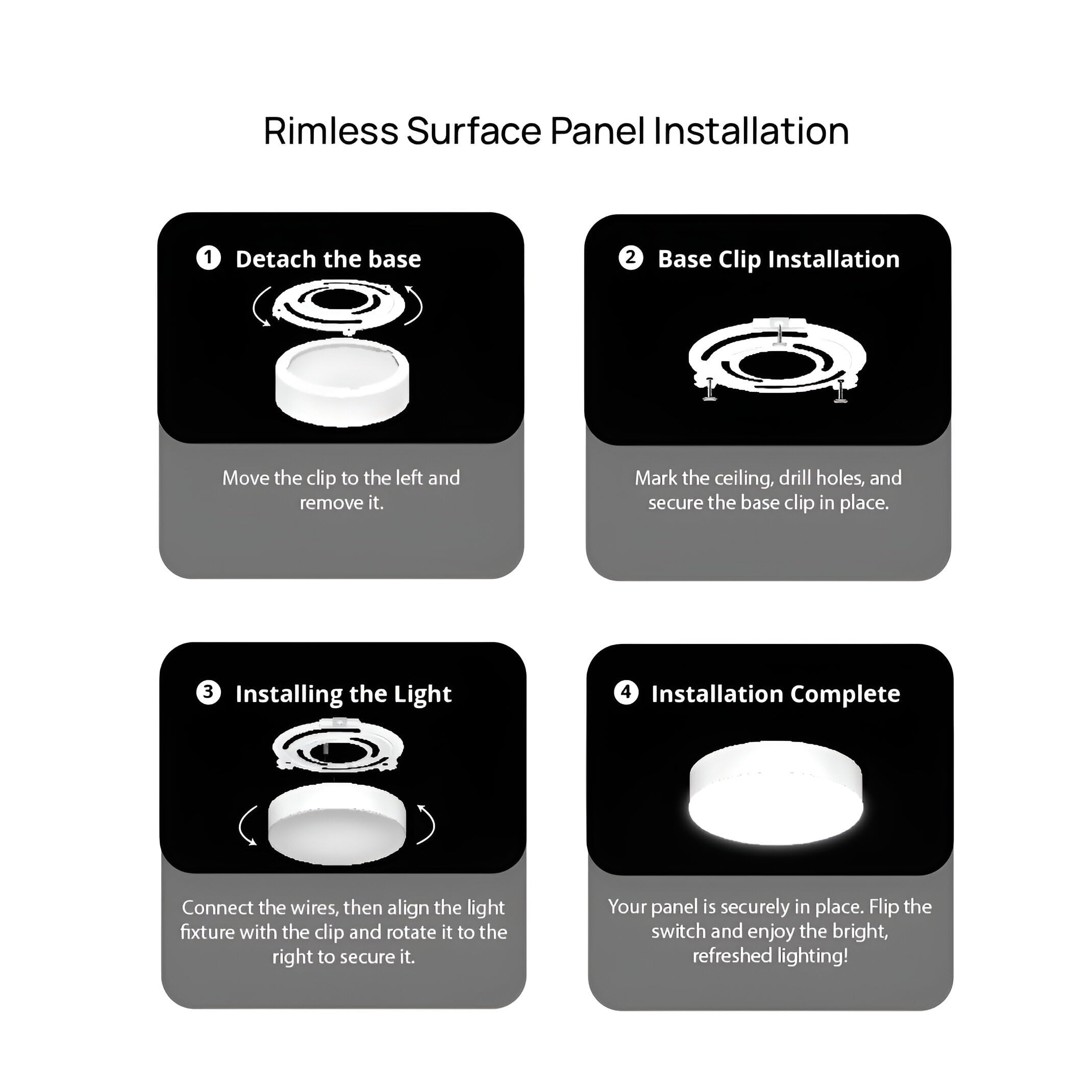 Rimless Surface Panel Installation

1 Detach the base

Move the clip to the left and remove it.

2 Base Clip Installation

Mark the ceiling, drill holes, and secure the base clip in place.

3 Installing the Light

Connect the wires, then align the light fixture with the clip and rotate it to the right to secure it.

4 Installation Complete

Your panel is securely in place. Flip the switch and enjoy the bright, refreshed lighting!