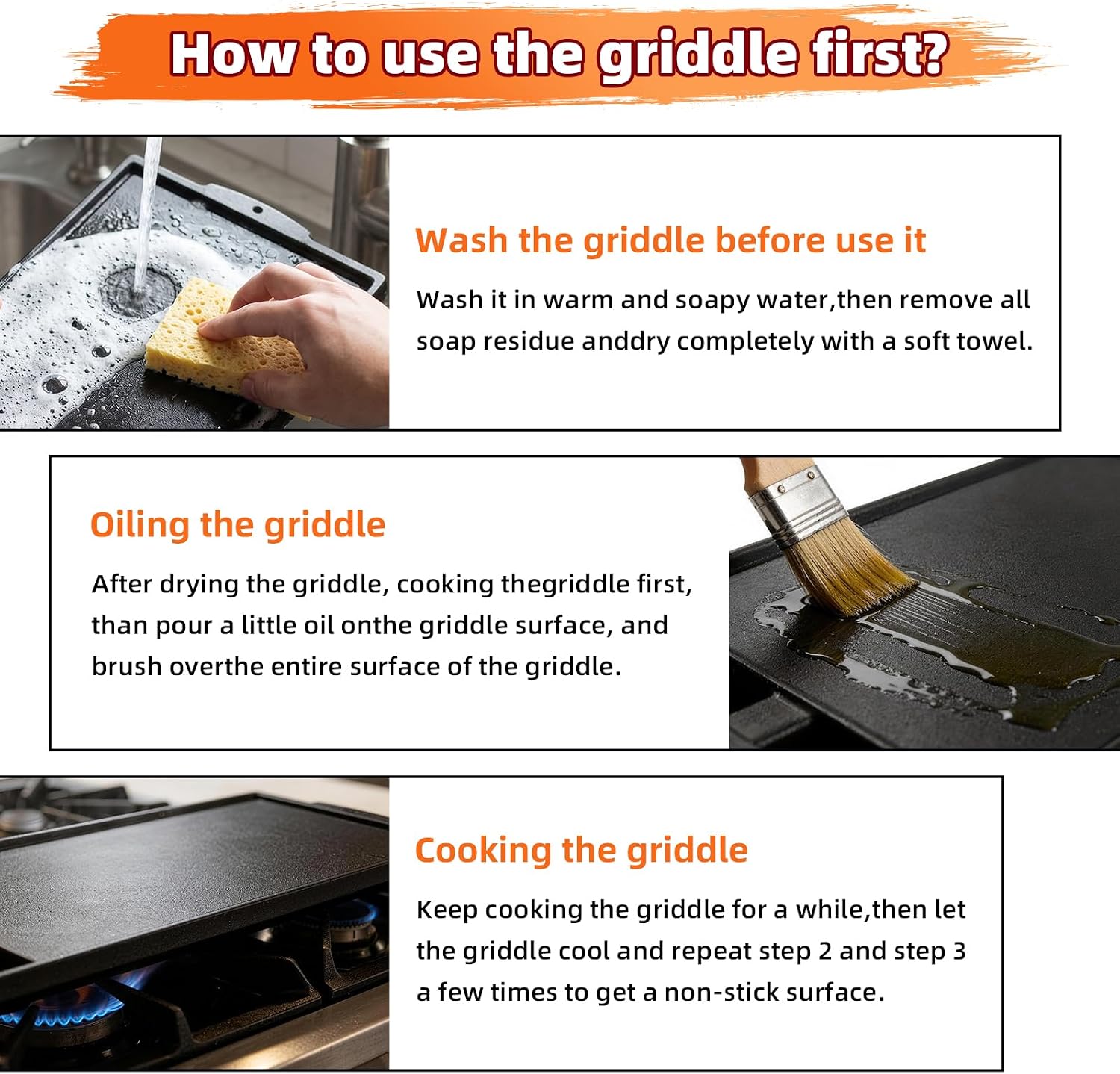 How to use the griddle first?

Wash the griddle before use it

Wash it in warm and soapy water,then remove all soap residue anddry completely with a soft towel.

Oiling the griddle

After drying the griddle, cooking thegriddle first, than pour a little oil onthe griddle surface, and brush overthe entire surface of the griddle.

Cooking the griddle

Keep cooking the griddle for a while,then let the griddle cool and repeat step 2 and step 3 a few times to get a non-stick surface.