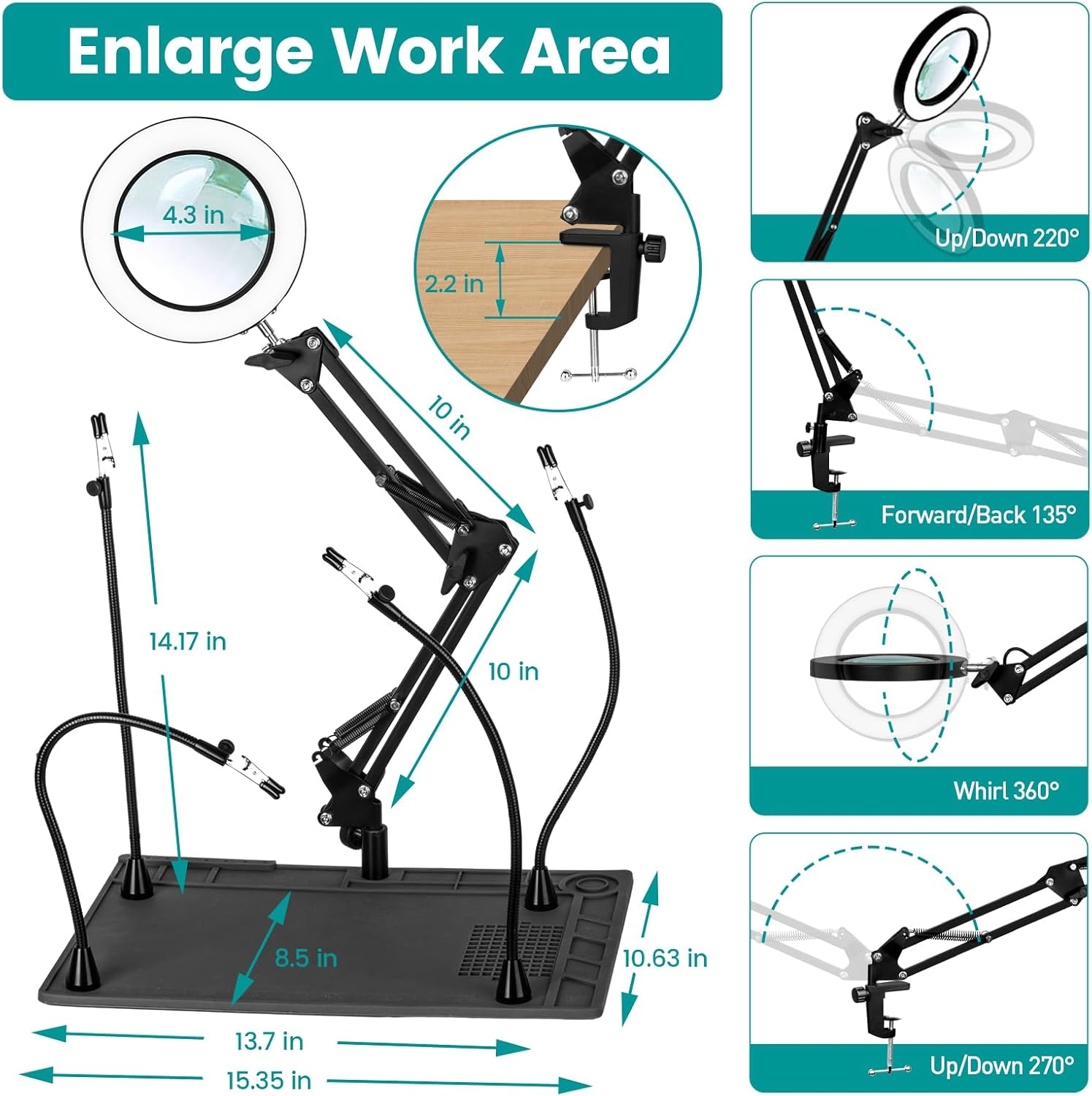 Enlarge Work Area

4.3 in

2.2 in

10 in

14.17 in

10 in

8.5 in

10.63 in

13.7 in

15.35 in

Up/Down 220°

Forward/Back 135°

Whirl 360°

Up/Down 270°