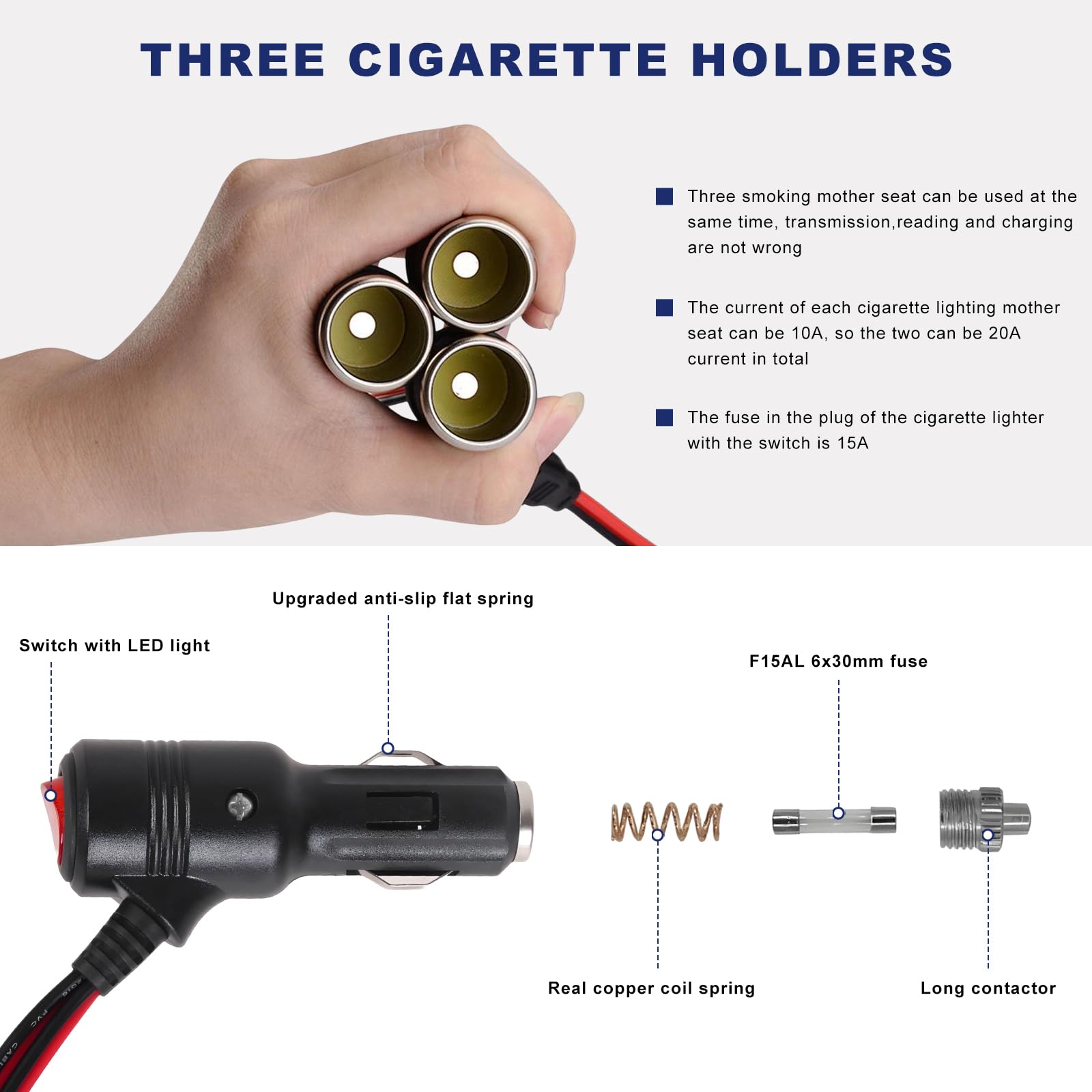 THREE CIGARETTE HOLDERS

Three smoking mother seat can be used at the same time, transmission,reading and charging are not wrong

The current of each cigarette lighting mother seat can be 10A, so the two can be 20A current in total

The fuse in the plug of the cigarette lighter with the switch is 15A

Upgraded anti-slip flat spring

Switch with LED light

F15AL 6x30mm fuse

Real copper coil spring

Long contactor