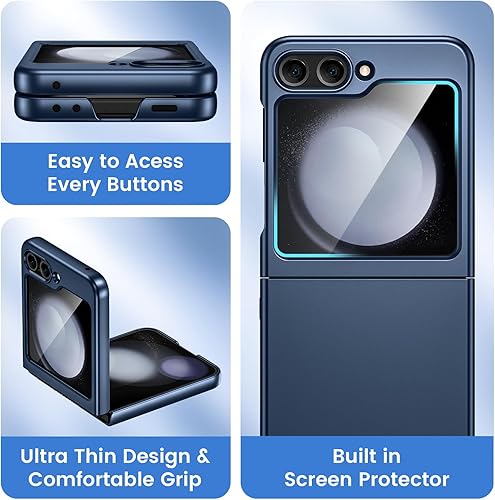 Easy to Acess Every Buttons

Ultra Thin Design & Comfortable Grip

Built in Screen Protector