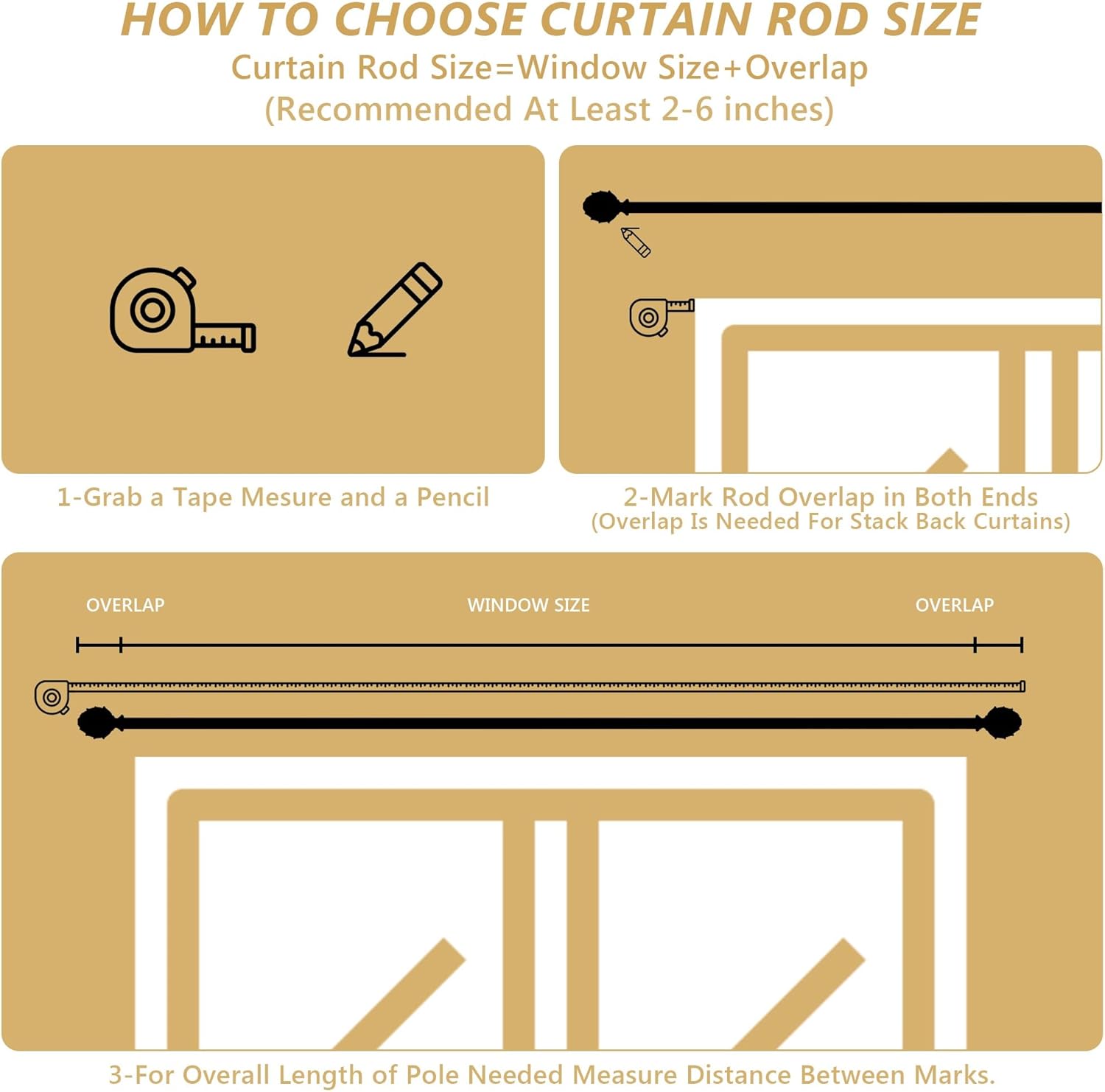 HOW TO CHOOSE CURTAIN ROD SIZE
Curtain Rod Size=Window Size+Overlap
(Recommended At Least 2-6 inches)

1-Grab a Tape Mesure and a Pencil

2-Mark Rod Overlap in Both Ends
(Overlap Is Needed For Stack Back Curtains)

OVERLAP WINDOW SIZE OVERLAP

3-For Overall Length of Pole Needed Measure Distance Between Marks.