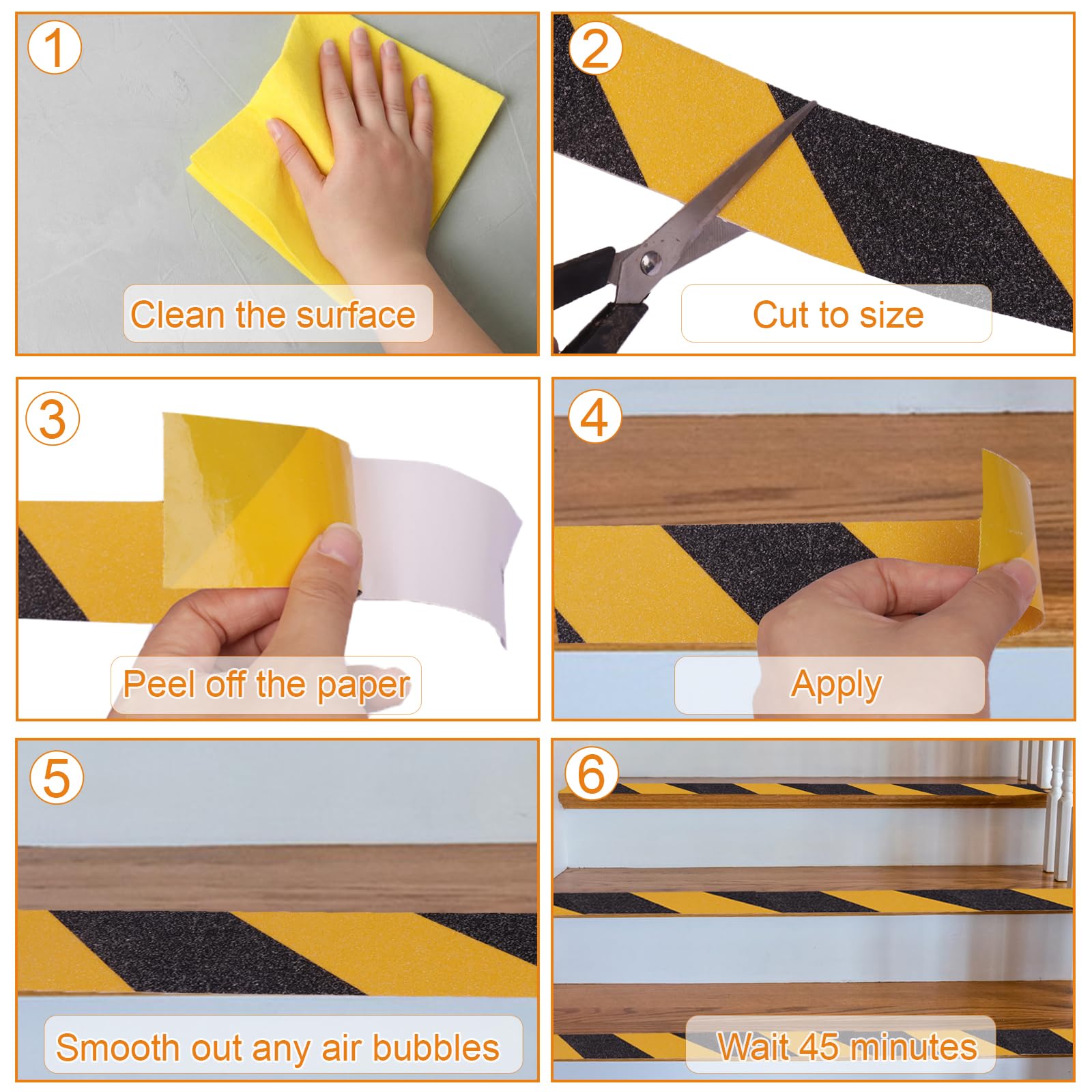 1
Clean the surface

2
Cut to size

3
Peel off the paper

4
Apply

5
Smooth out any air bubbles

6
Wait 45 minutes