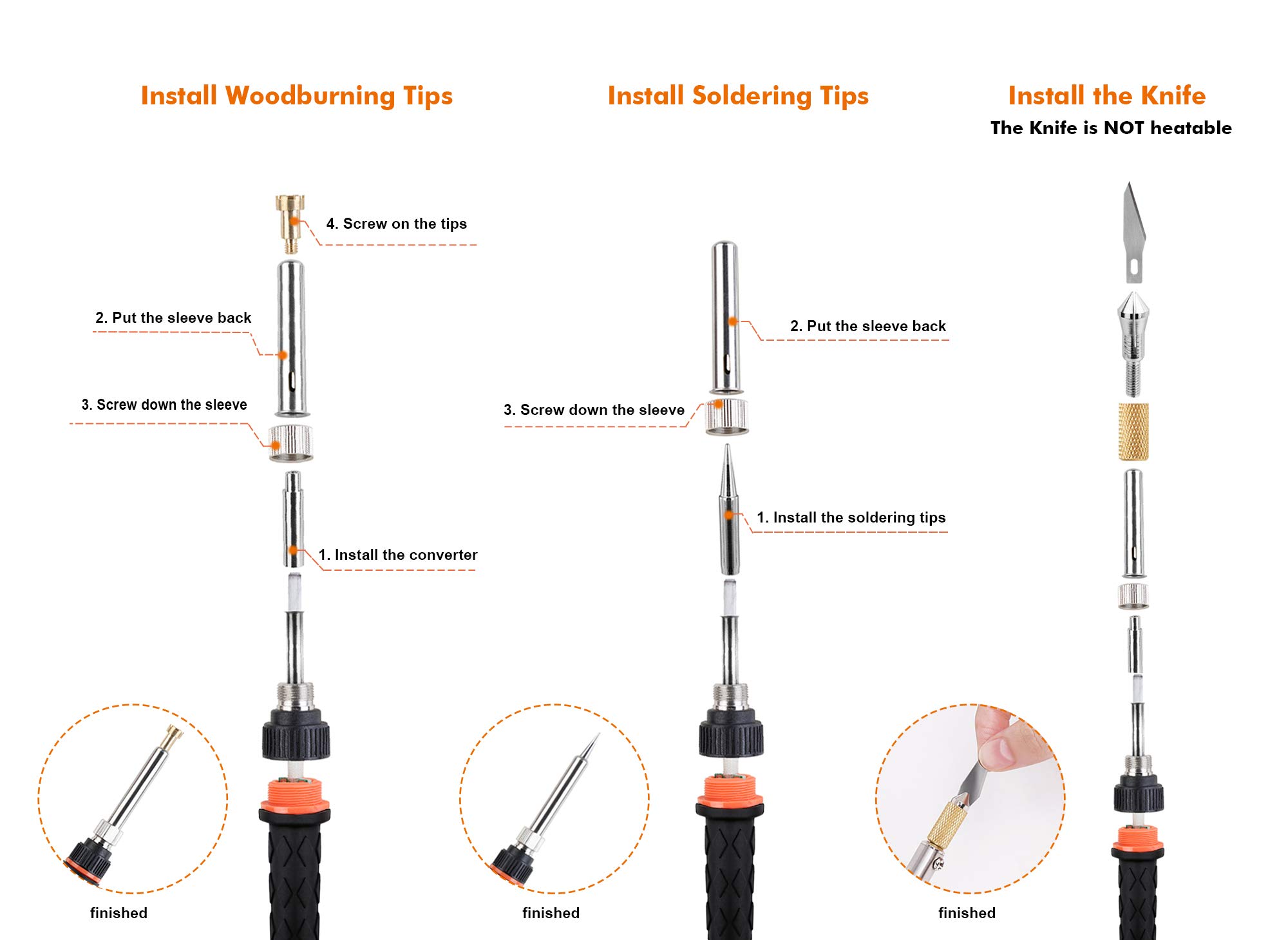 Install Woodburning Tips

4. Screw on the tips

2. Put the sleeve back

3. Screw down the sleeve

1. Install the converter

finished

Install Soldering Tips

2. Put the sleeve back

3. Screw down the sleeve

1. Install the soldering tips

finished

Install the Knife

The Knife is NOT heatable

finished