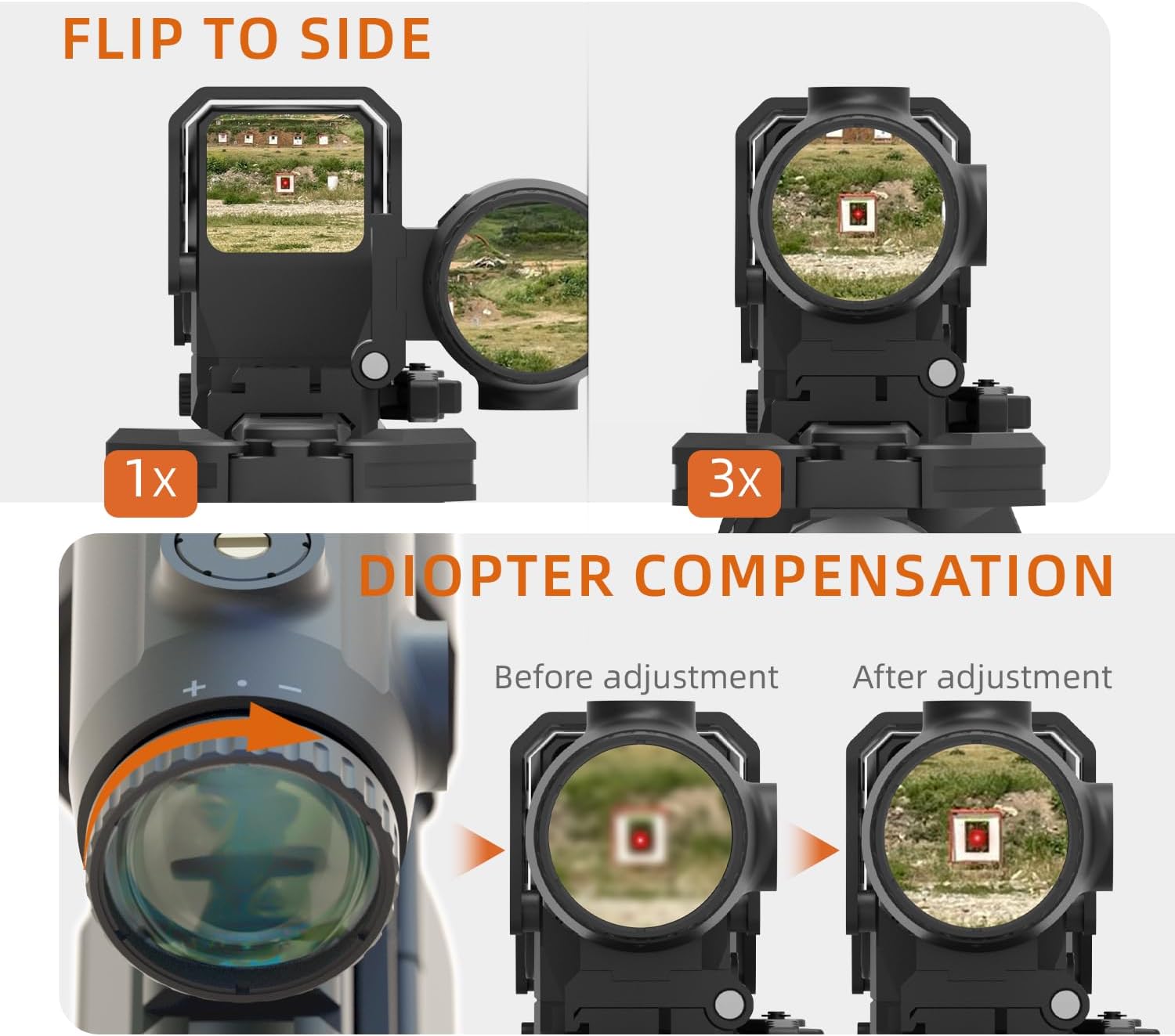 FLIP TO SIDE

1x

3x

DIOPTER COMPENSATION

+ • −

Before adjustment

After adjustment