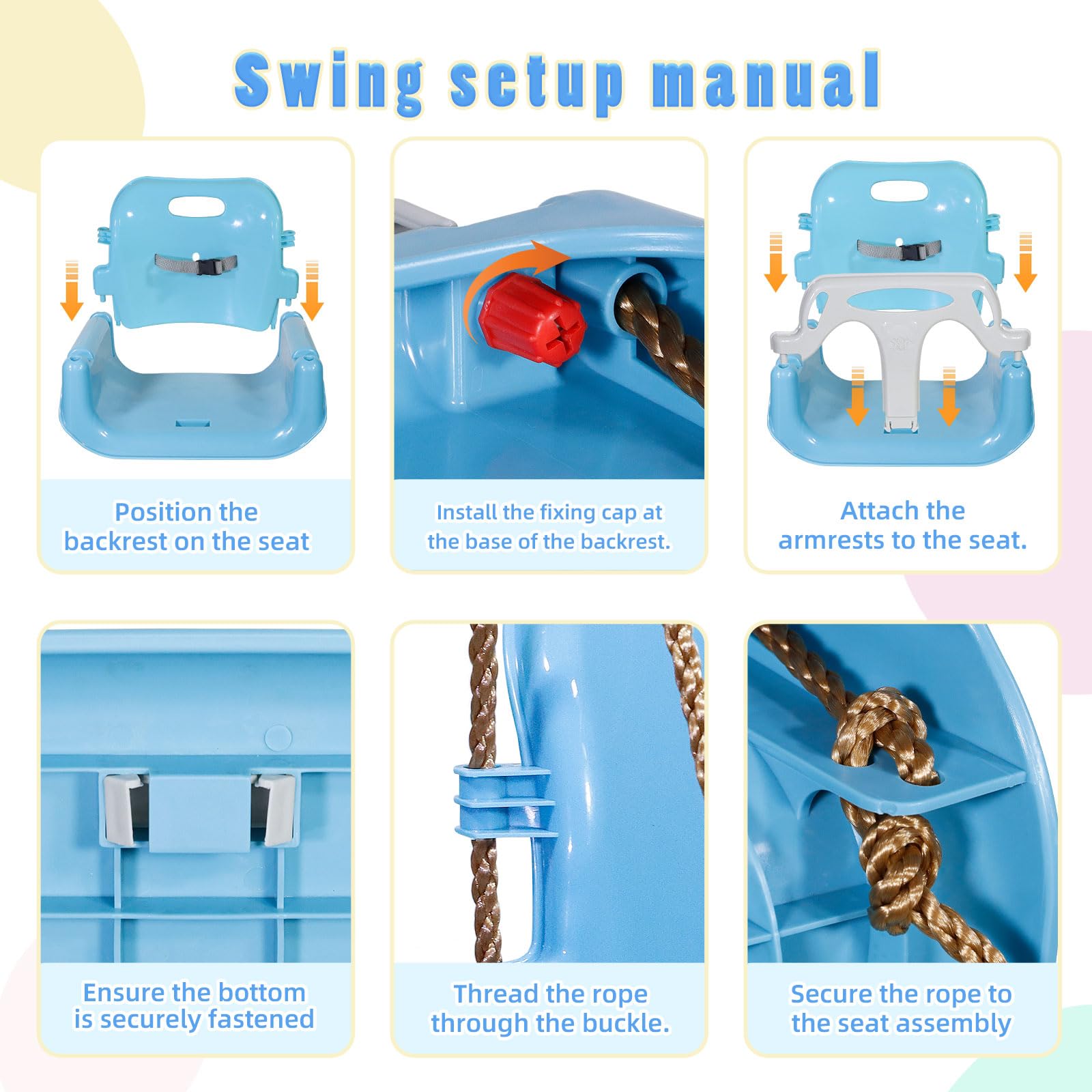 Swing setup manual

Position the backrest on the seat

Install the fixing cap at the base of the backrest.

Attach the armrests to the seat.

Ensure the bottom is securely fastened

Thread the rope through the buckle.

Secure the rope to the seat assembly