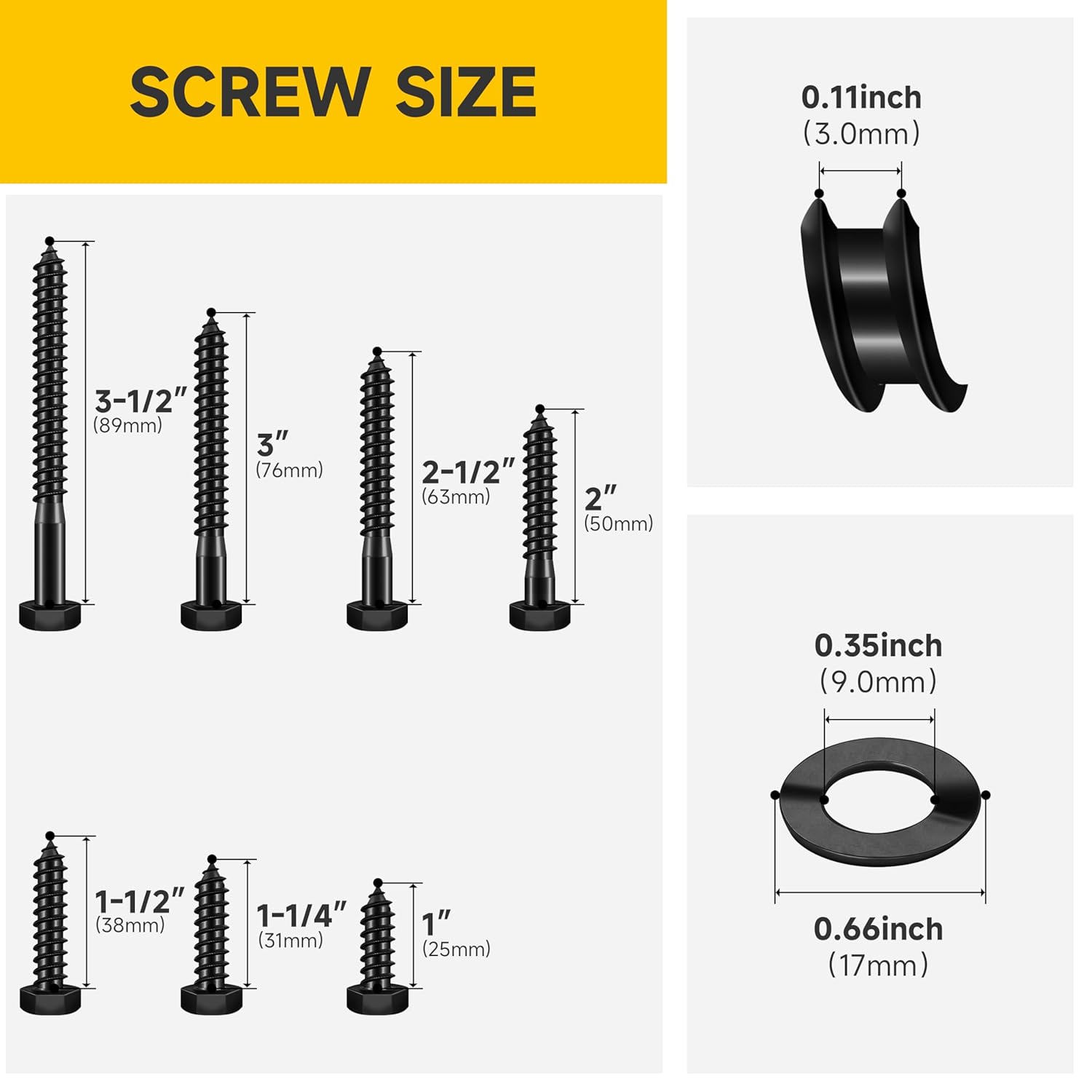 SCREW SIZE

3-1/2″
(89mm)

3″
(76mm)

2-1/2″
(63mm)

2″
(50mm)

1-1/2″
(38mm)

1-1/4″
(31mm)

1″
(25mm)

0.11inch
(3.0mm)

0.35inch
(9.0mm)

0.66inch
(17mm)