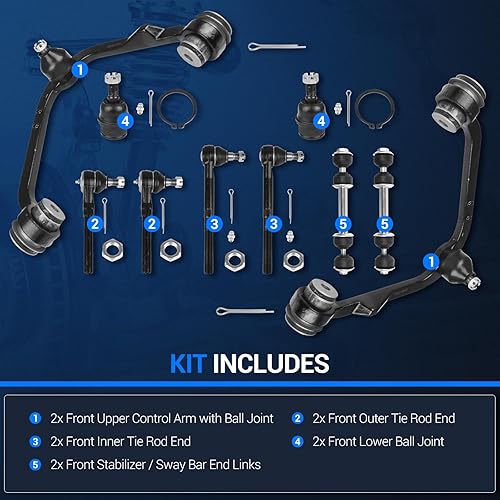 1

4

4

2

2

3

3

5

5

1

KIT INCLUDES

1 2x Front Upper Control Arm with Ball Joint
2 2x Front Outer Tie Rod End
3 2x Front Inner Tie Rod End
4 2x Front Lower Ball Joint
5 2x Front Stabilizer / Sway Bar End Links