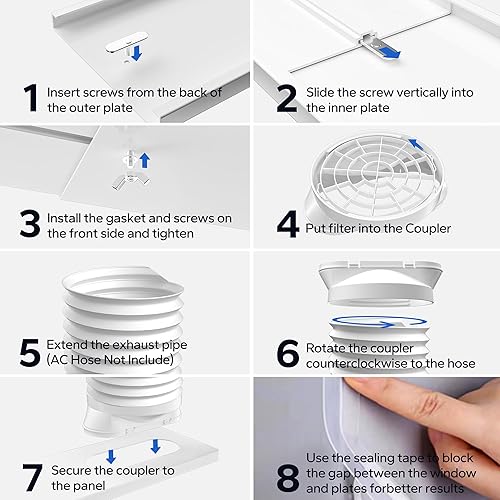 1 Insert screws from the back of the outer plate

2 Slide the screw vertically into the inner plate

3 Install the gasket and screws on the front side and tighten

4 Put filter into the Coupler

5 Extend the exhaust pipe (AC Hose Not Include)

6 Rotate the coupler counterclockwise to the hose

7 Secure the coupler to the panel

8 Use the sealing tape to block the gap between the window and plates forbetter results