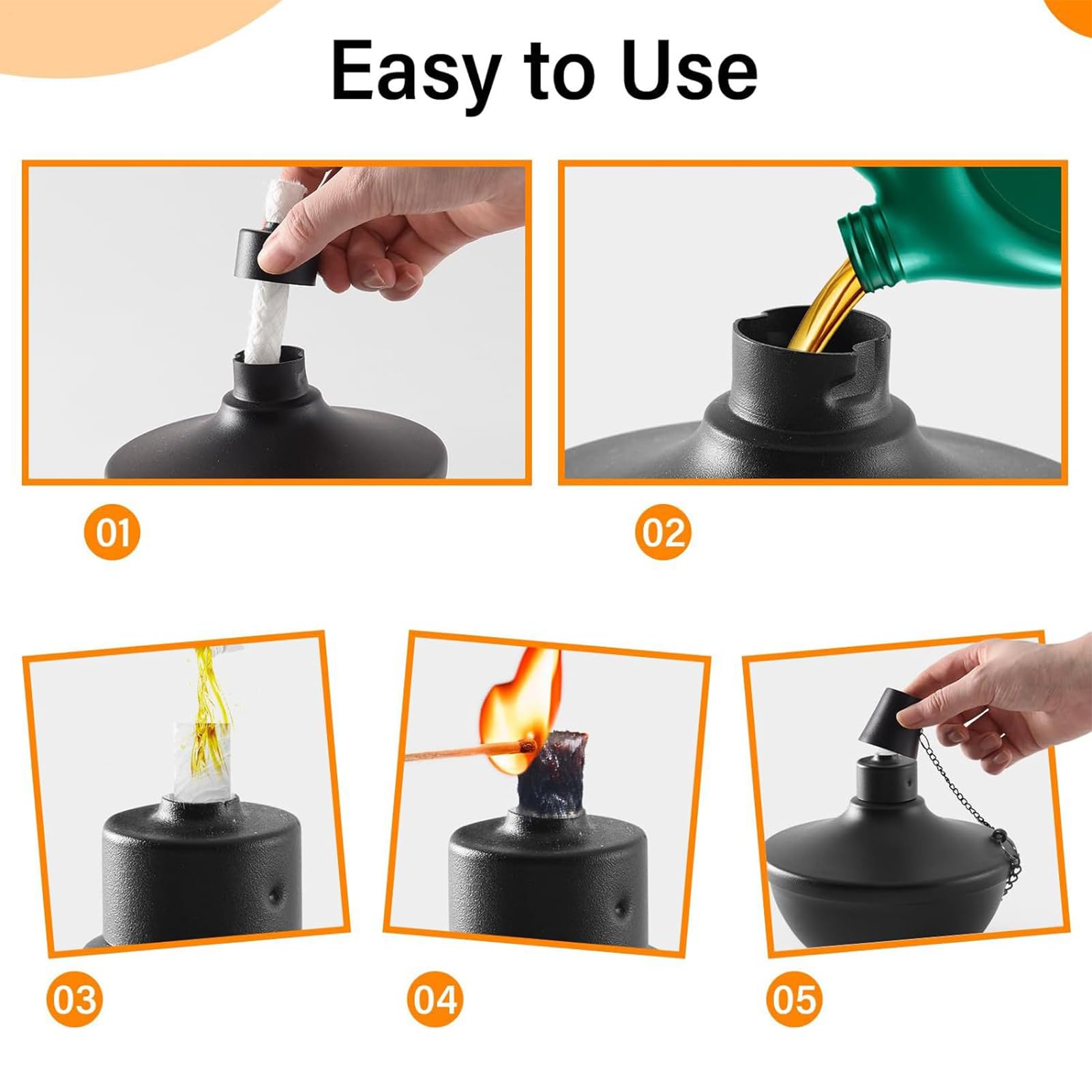 Easy to Use

01

02

03

04

05