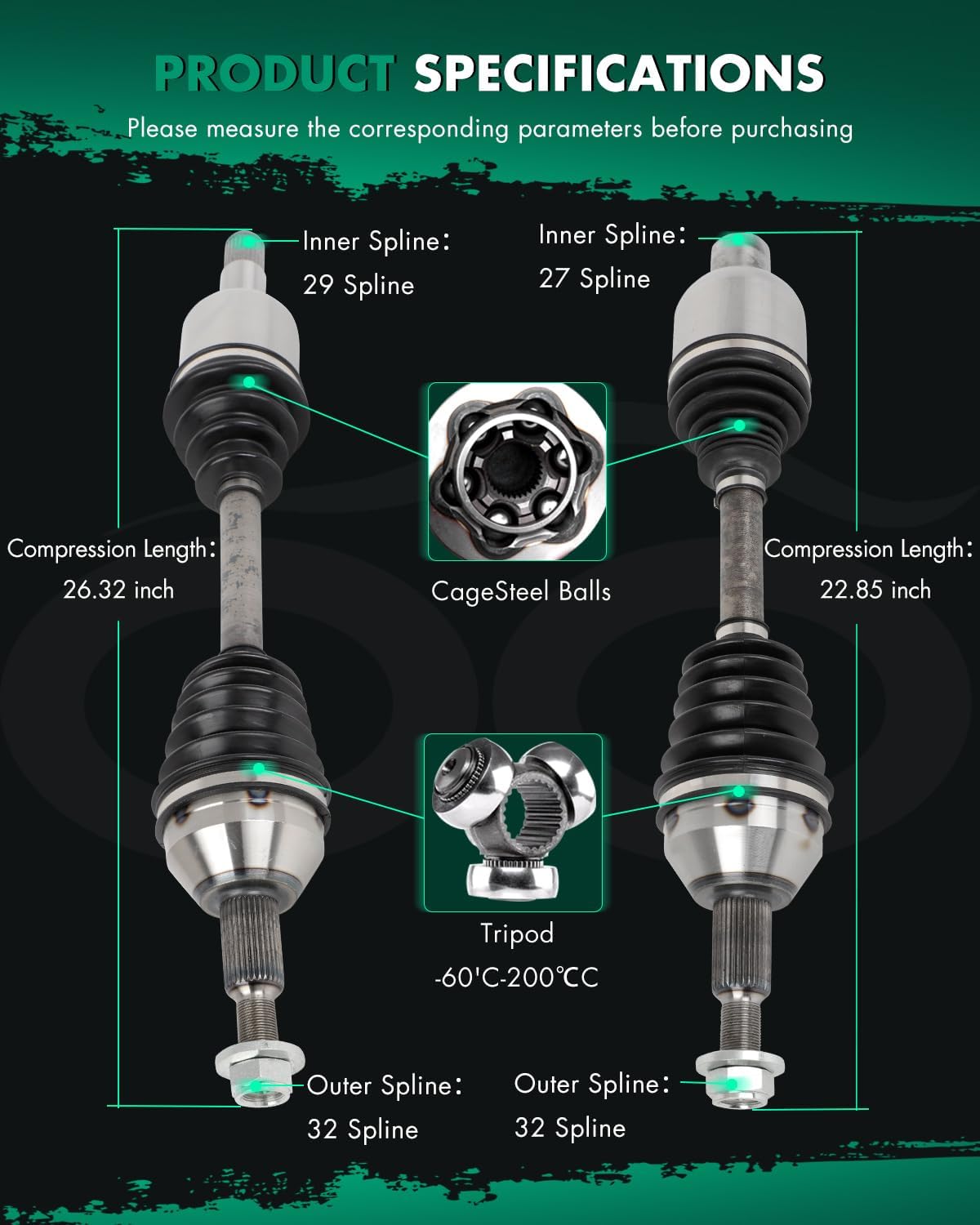 PRODUCT SPECIFICATIONS

Please measure the corresponding parameters before purchasing

Inner Spline：
29 Spline

Inner Spline：
27 Spline

Compression Length：
26.32 inch

CageSteel Balls

Compression Length：
22.85 inch

Tripod
-60'C-200℃C

Outer Spline：
32 Spline

Outer Spline：
32 Spline