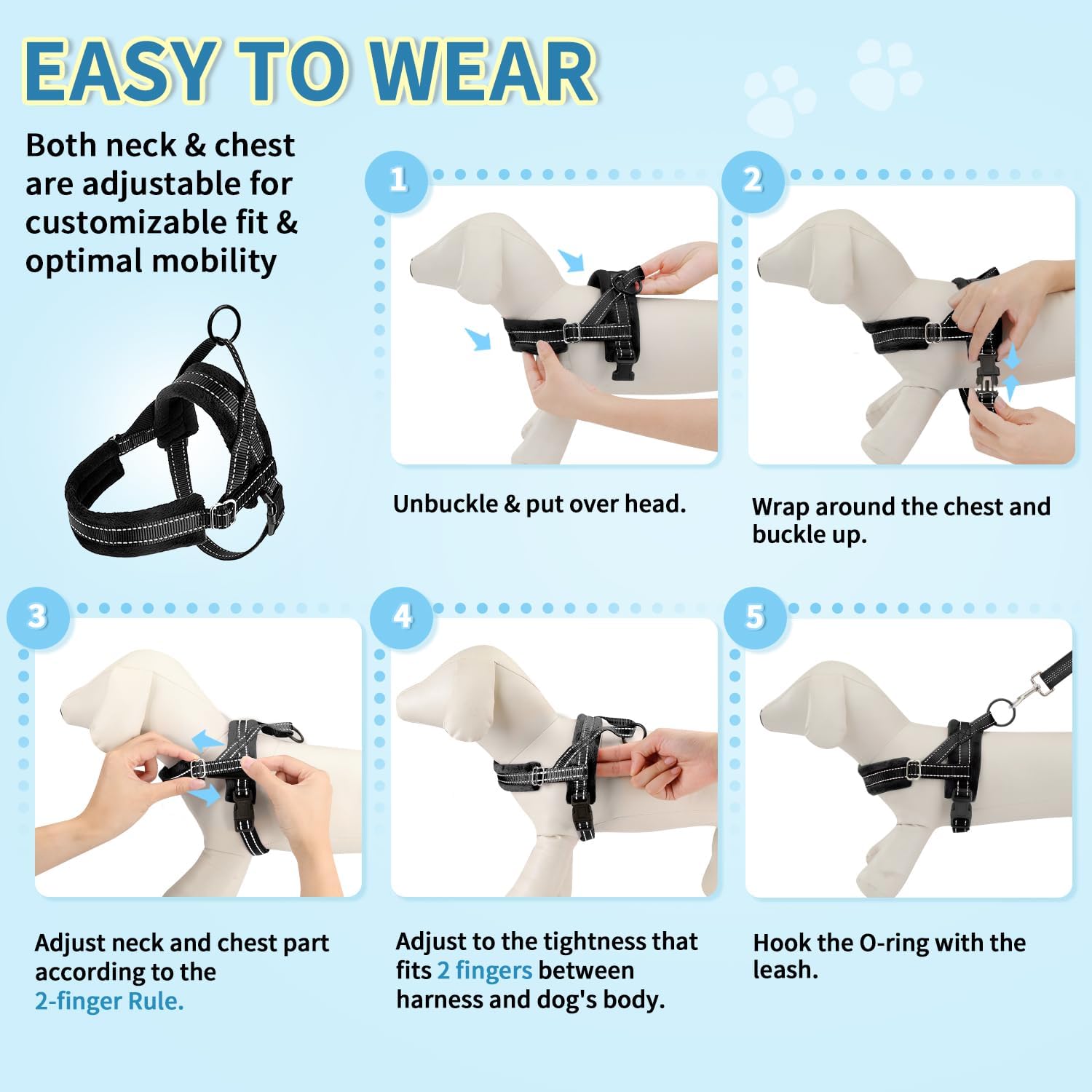 EASY TO WEAR

Both neck & chest are adjustable for customizable fit & optimal mobility

1

Unbuckle & put over head.

2

Wrap around the chest and buckle up.

3

Adjust neck and chest part according to the 2-finger Rule.

4

Adjust to the tightness that fits 2 fingers between harness and dog's body.

5

Hook the O-ring with the leash.