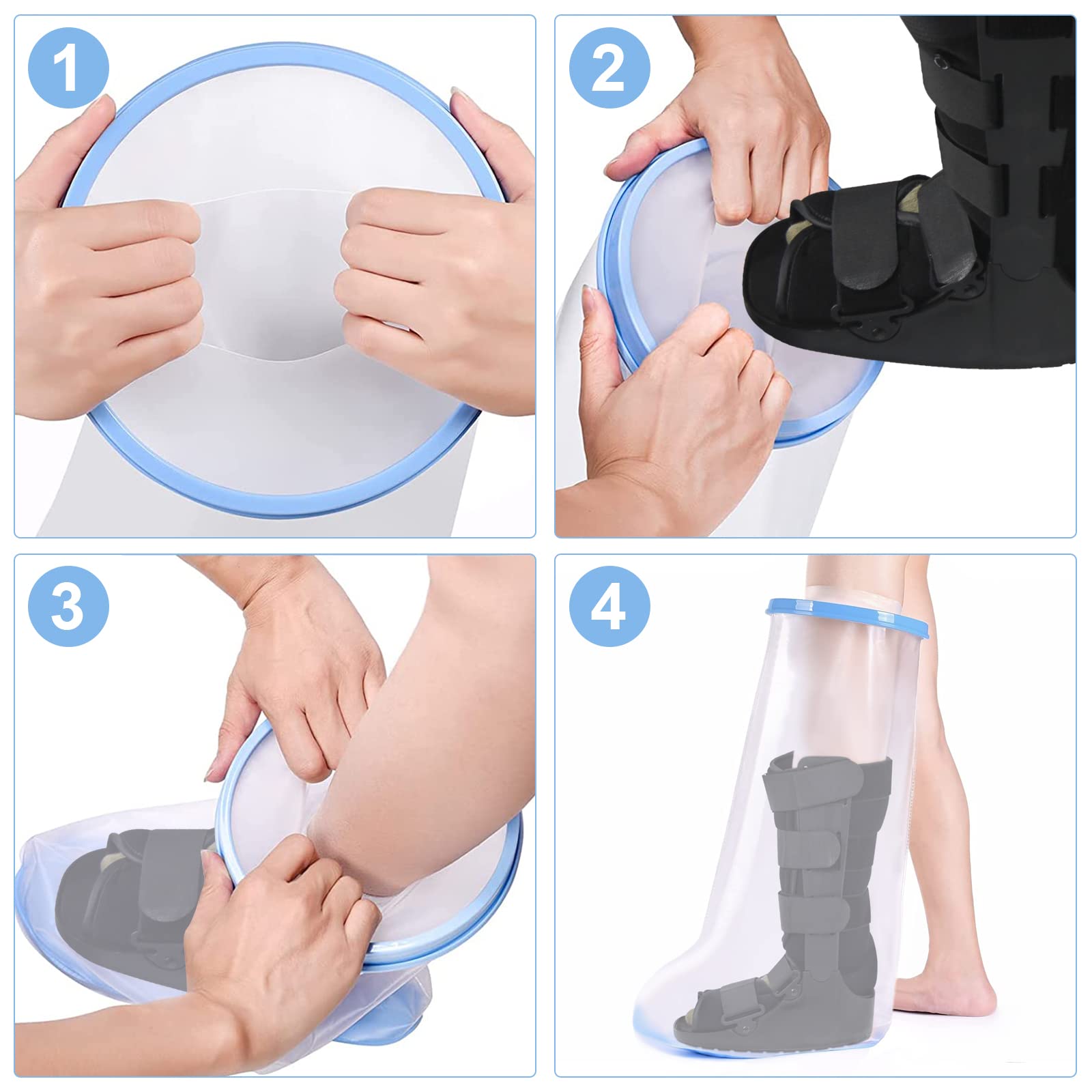 1

2

3

4