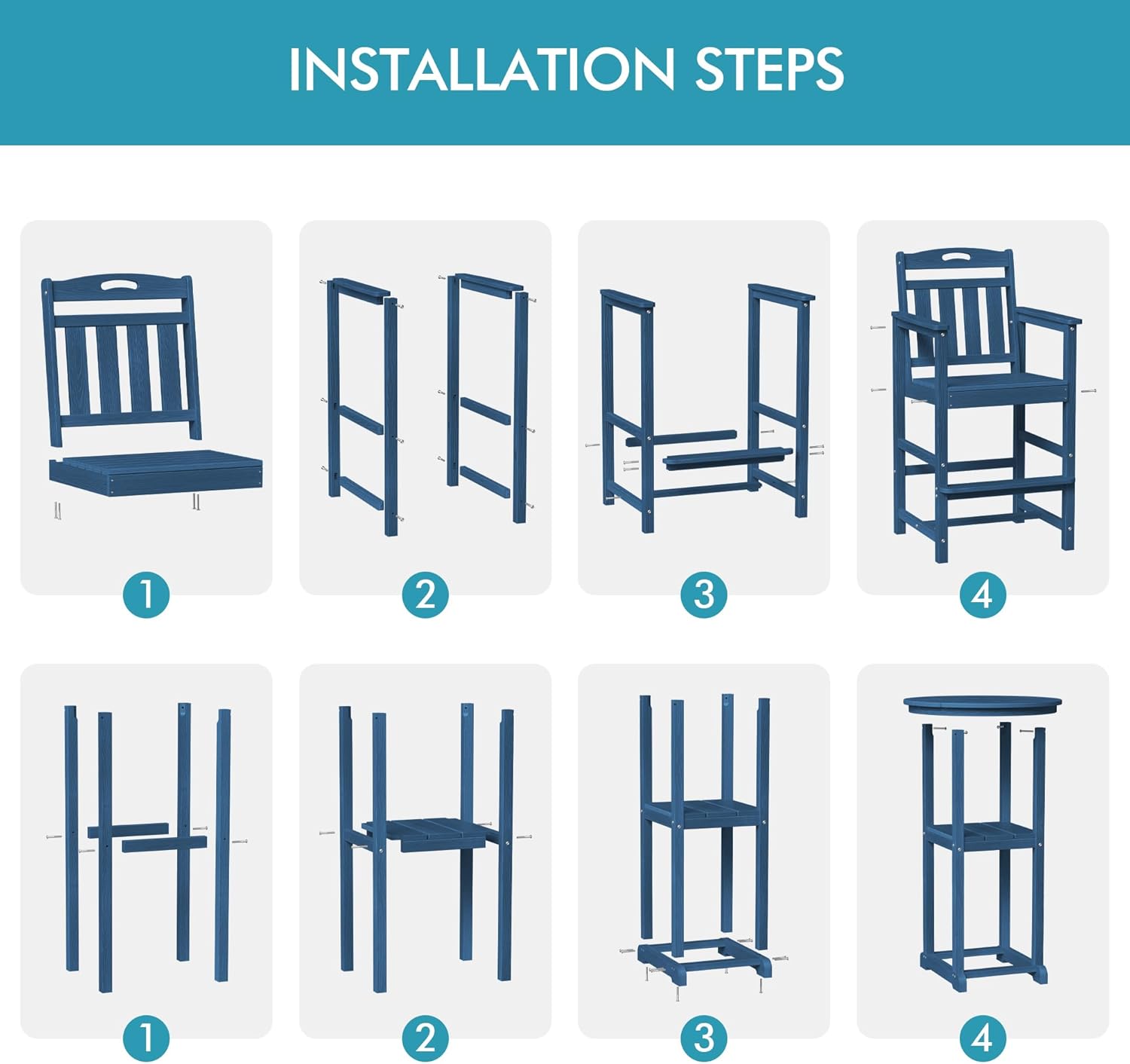 INSTALLATION STEPS

1

2

3

4

1

2

3

4