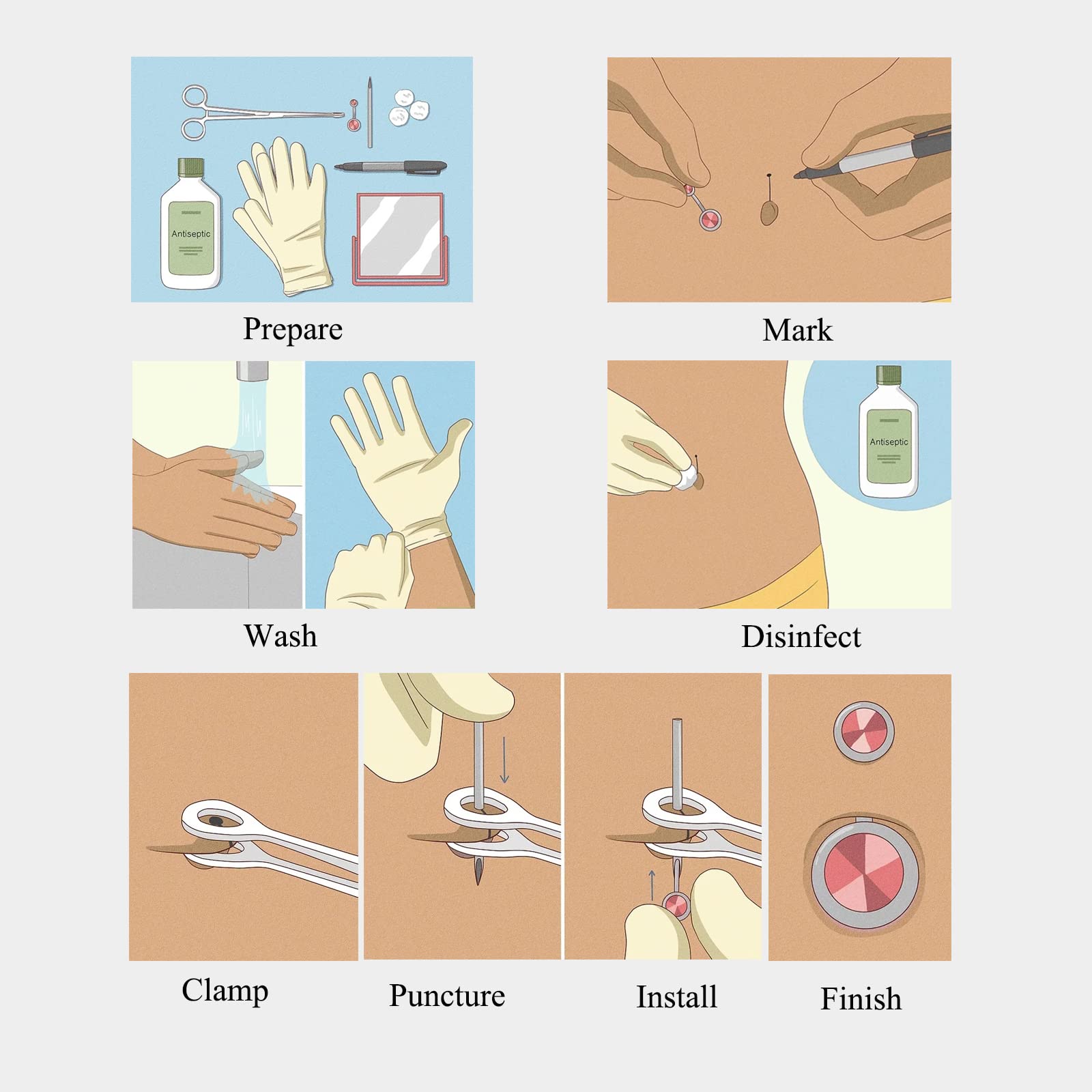 Antiseptic

Prepare

Mark

Wash

Antiseptic

Disinfect

Clamp

Puncture

Install

Finish