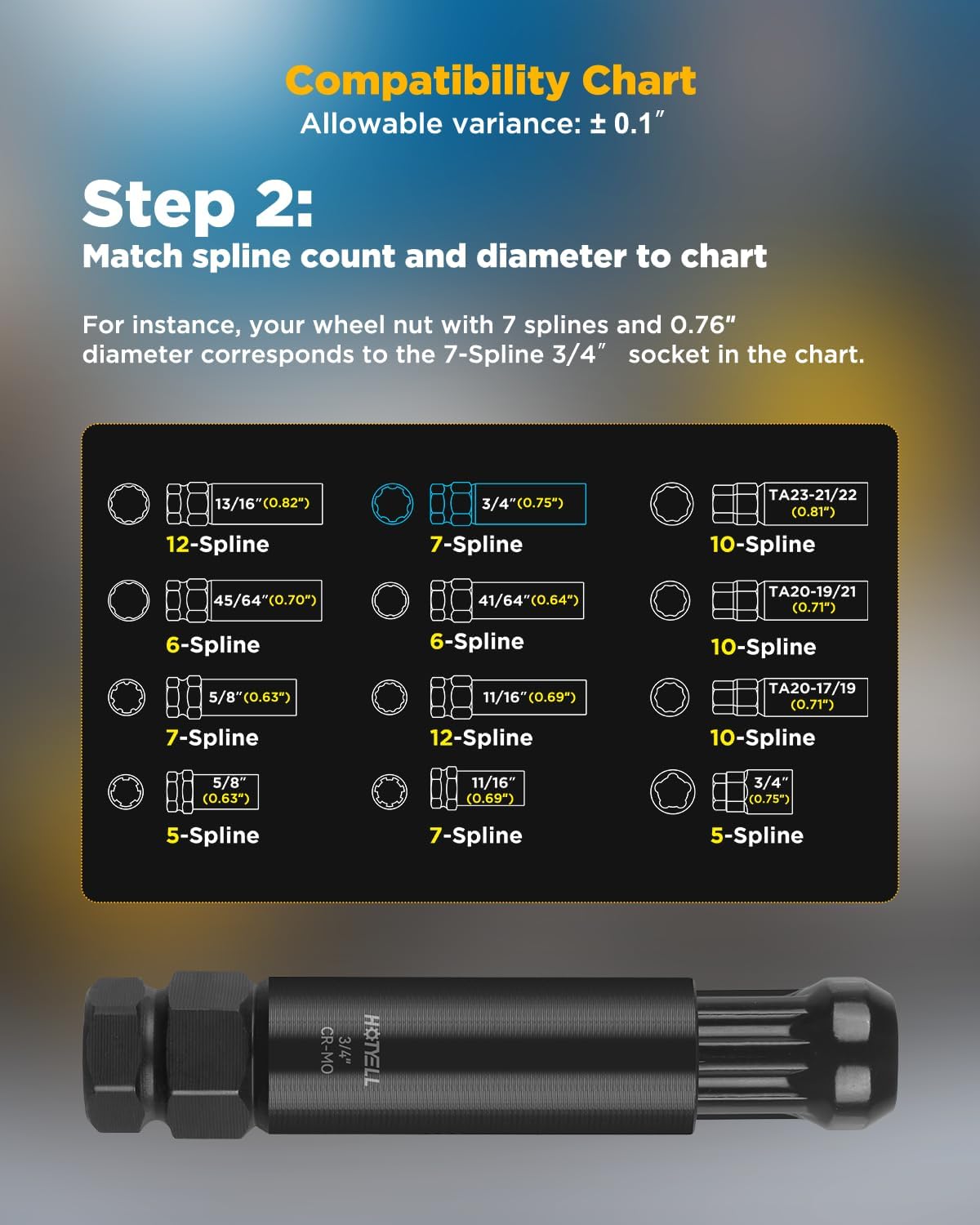 Compatibility Chart
Allowable variance: ± 0.1″

Step 2:
Match spline count and diameter to chart

For instance, your wheel nut with 7 splines and 0.76″ diameter corresponds to the 7-Spline 3/4″ socket in the chart.

13/16″(0.82″)
12-Spline

45/64″(0.70″)
6-Spline

5/8″(0.63″)
7-Spline

5/8″ (0.63″)
5-Spline

3/4″(0.75″)
7-Spline

41/64″(0.64″)
6-Spline

11/16″(0.69″)
12-Spline

11/16″ (0.69″)
7-Spline

TA23-21/22 (0.81″)
10-Spline

TA20-19/21 (0.71″)
10-Spline

TA20-17/19 (0.71″)
10-Spline

3/4″ (0.75″)
5-Spline

HOTYELL
3/4″
CR-MO