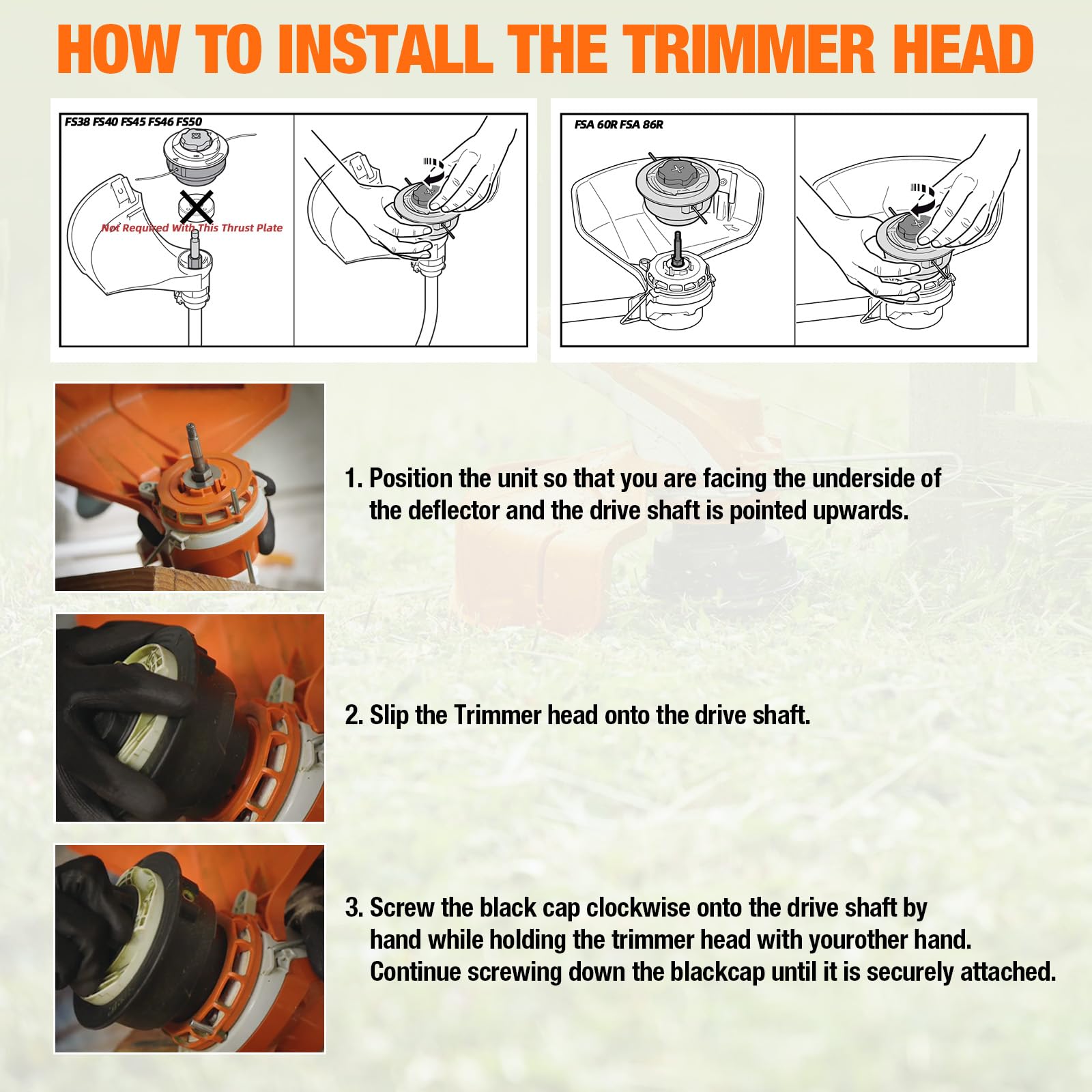 HOW TO INSTALL THE TRIMMER HEAD

FS38 FS40 FS45 FS46 FS50

Not Required With This Thrust Plate

FSA 60R FSA 86R

1. Position the unit so that you are facing the underside of the deflector and the drive shaft is pointed upwards.

2. Slip the Trimmer head onto the drive shaft.

3. Screw the black cap clockwise onto the drive shaft by hand while holding the trimmer head with yourother hand. Continue screwing down the blackcap until it is securely attached.