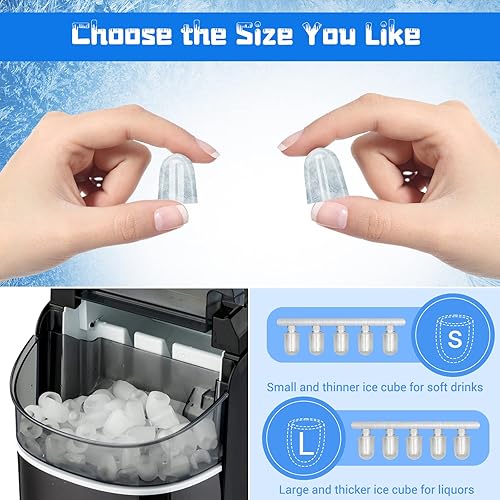 Choose the Size You Like

S

Small and thinner ice cube for soft drinks

L

Large and thicker ice cube for liquors