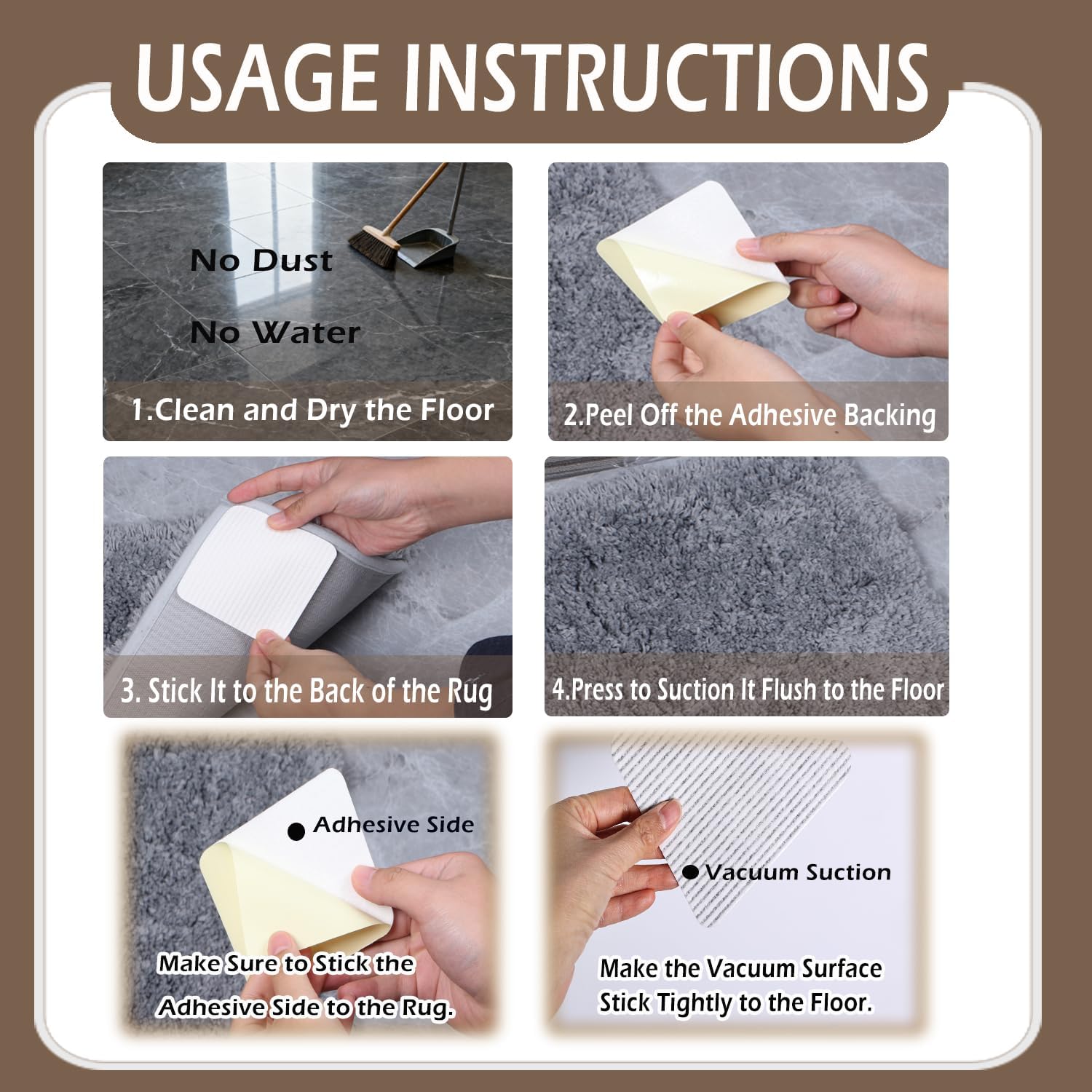 USAGE INSTRUCTIONS

No Dust

No Water

1.Clean and Dry the Floor

2.Peel Off the Adhesive Backing

3. Stick It to the Back of the Rug

4.Press to Suction It Flush to the Floor

Adhesive Side

Make Sure to Stick the Adhesive Side to the Rug.

Vacuum Suction

Make the Vacuum Surface Stick Tightly to the Floor.