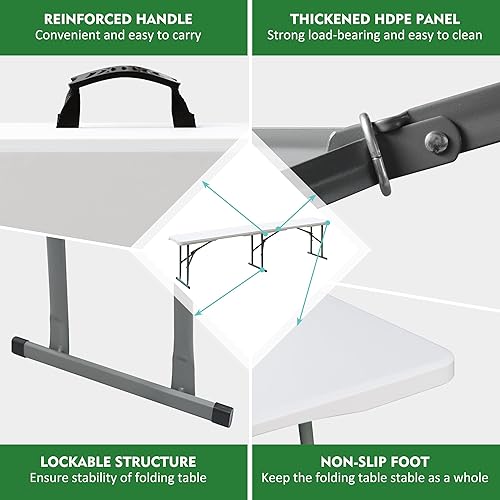 REINFORCED HANDLE
Convenient and easy to carry

THICKENED HDPE PANEL
Strong load-bearing and easy to clean

LOCKABLE STRUCTURE
Ensure stability of folding table

NON-SLIP FOOT
Keep the folding table stable as a whole