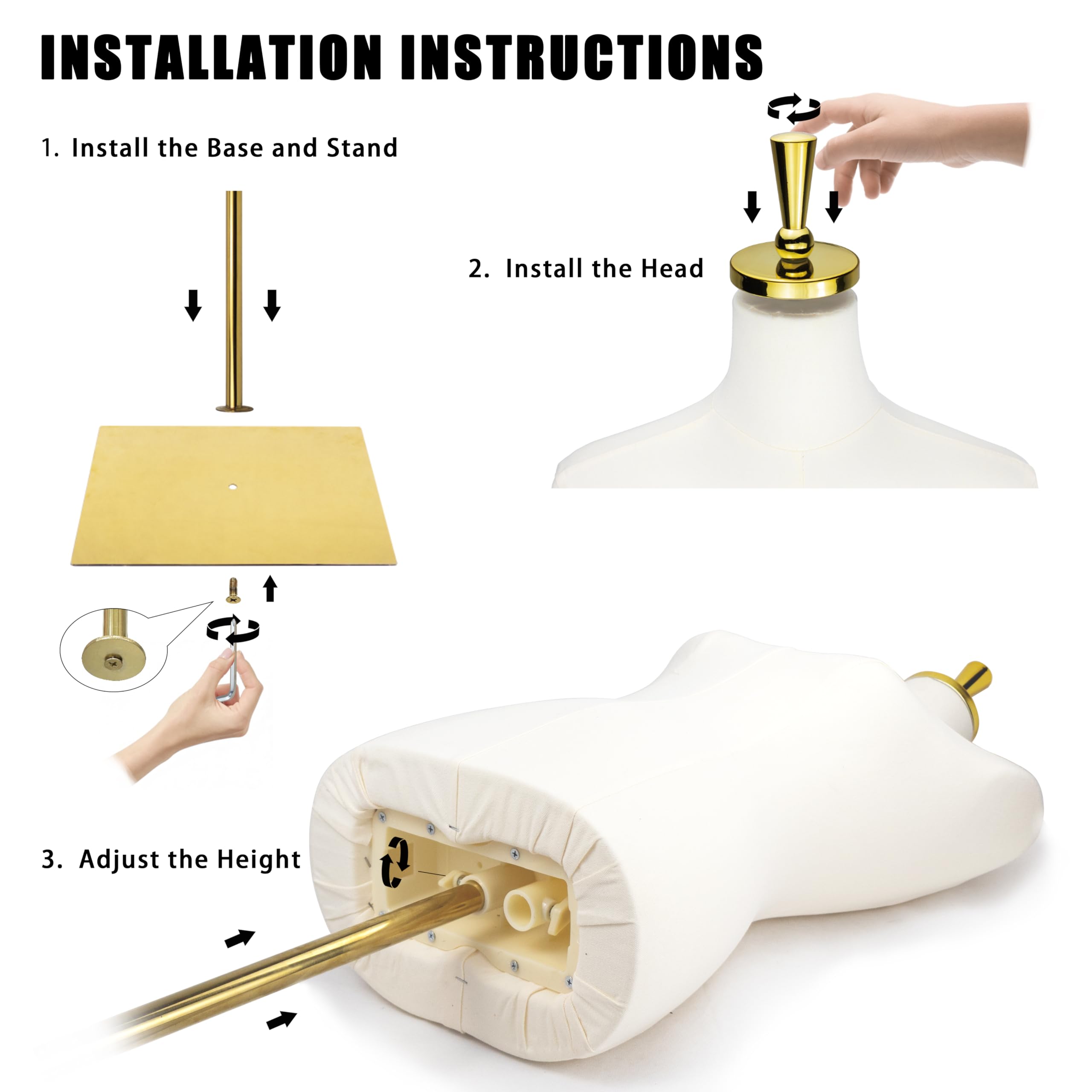 INSTALLATION INSTRUCTIONS

1. Install the Base and Stand

2. Install the Head

3. Adjust the Height