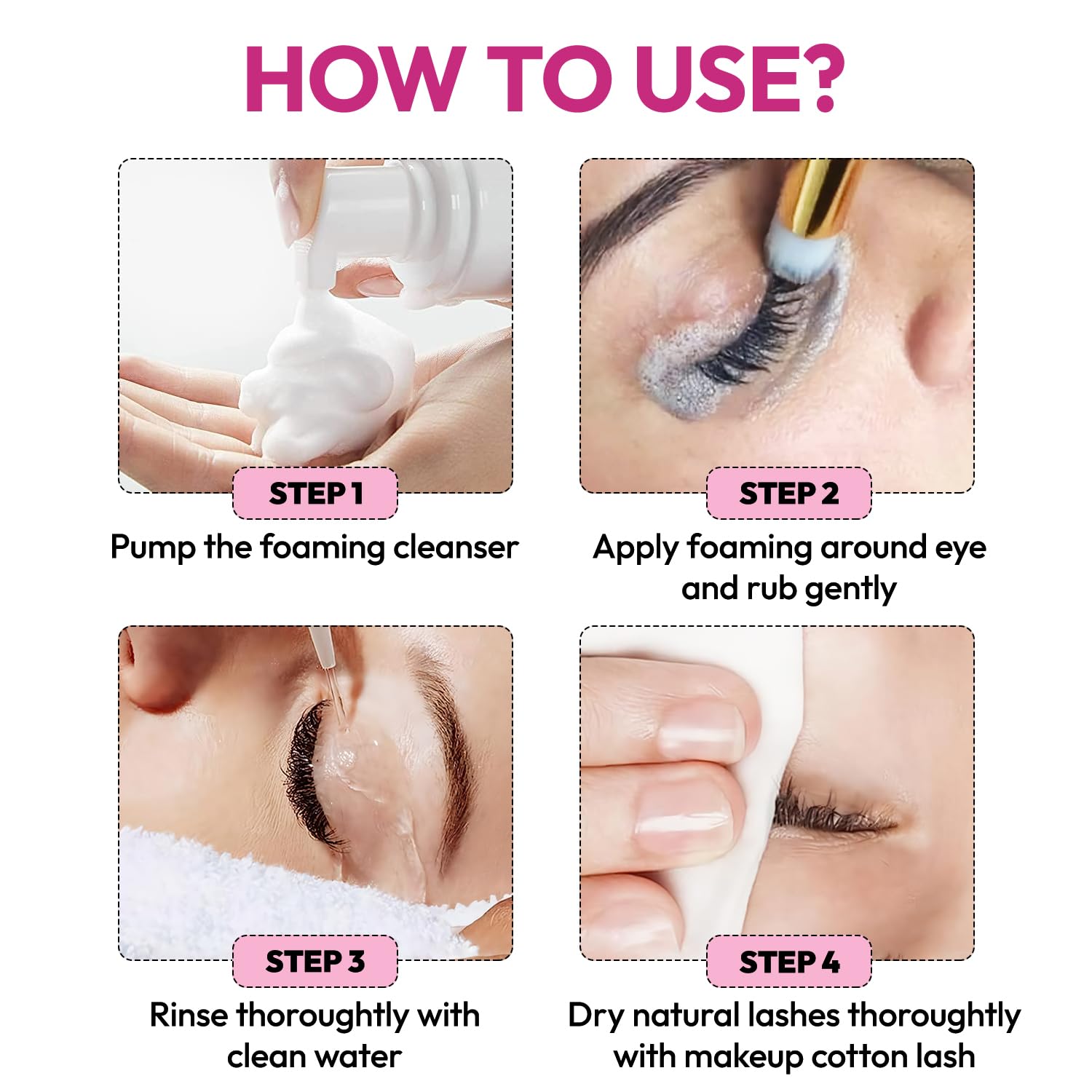 HOW TO USE?

STEP 1
Pump the foaming cleanser

STEP 2
Apply foaming around eye and rub gently

STEP 3
Rinse thoroughtly with clean water

STEP 4
Dry natural lashes thoroughtly with makeup cotton lash