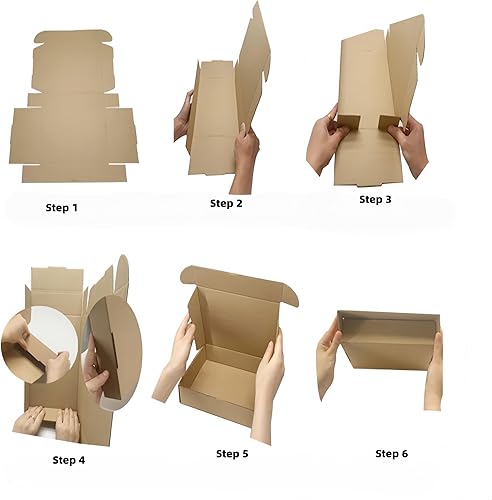 Step 1

Step 2

Step 3

Step 4

Step 5

Step 6