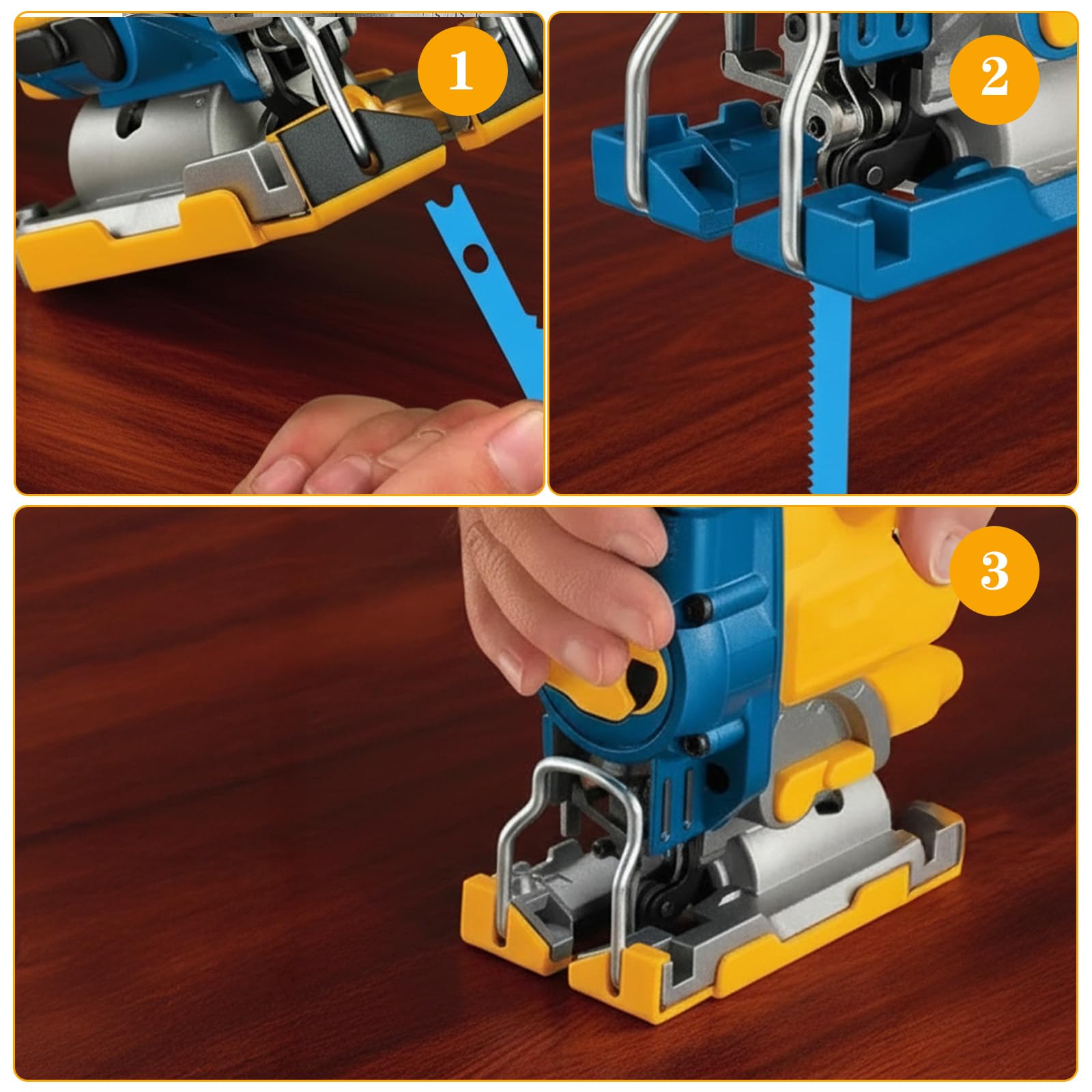 1

2

3