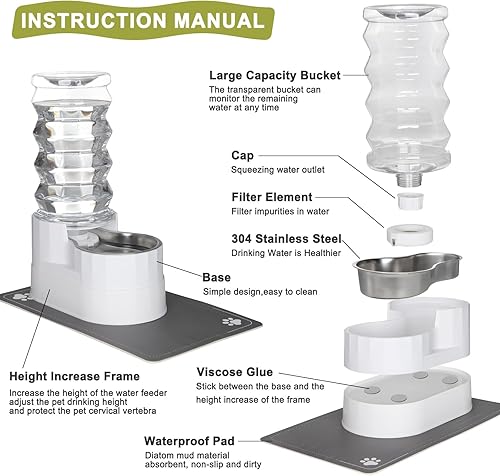 INSTRUCTION MANUAL

Large Capacity Bucket
The transparent bucket can monitor the remaining water at any time

Cap
Squeezing water outlet

Filter Element
Filter impurities in water

304 Stainless Steel
Drinking Water is Healthier

Base
Simple design,easy to clean

Height Increase Frame
Increase the height of the water feeder adjust the pet drinking height and protect the pet cervical vertebra

Viscose Glue
Stick between the base and the height increase of the frame

Waterproof Pad
Diatom mud material absorbent, non-slip and dirty