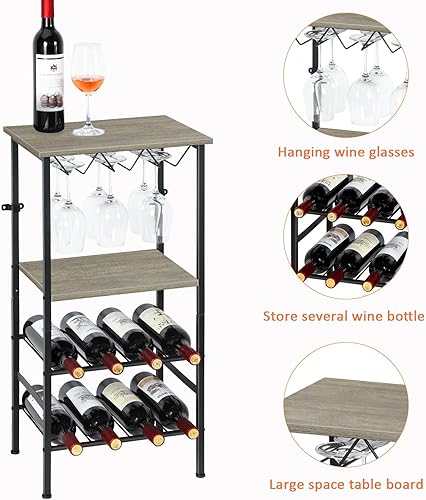 Hanging wine glasses

Store several wine bottle

Large space table board