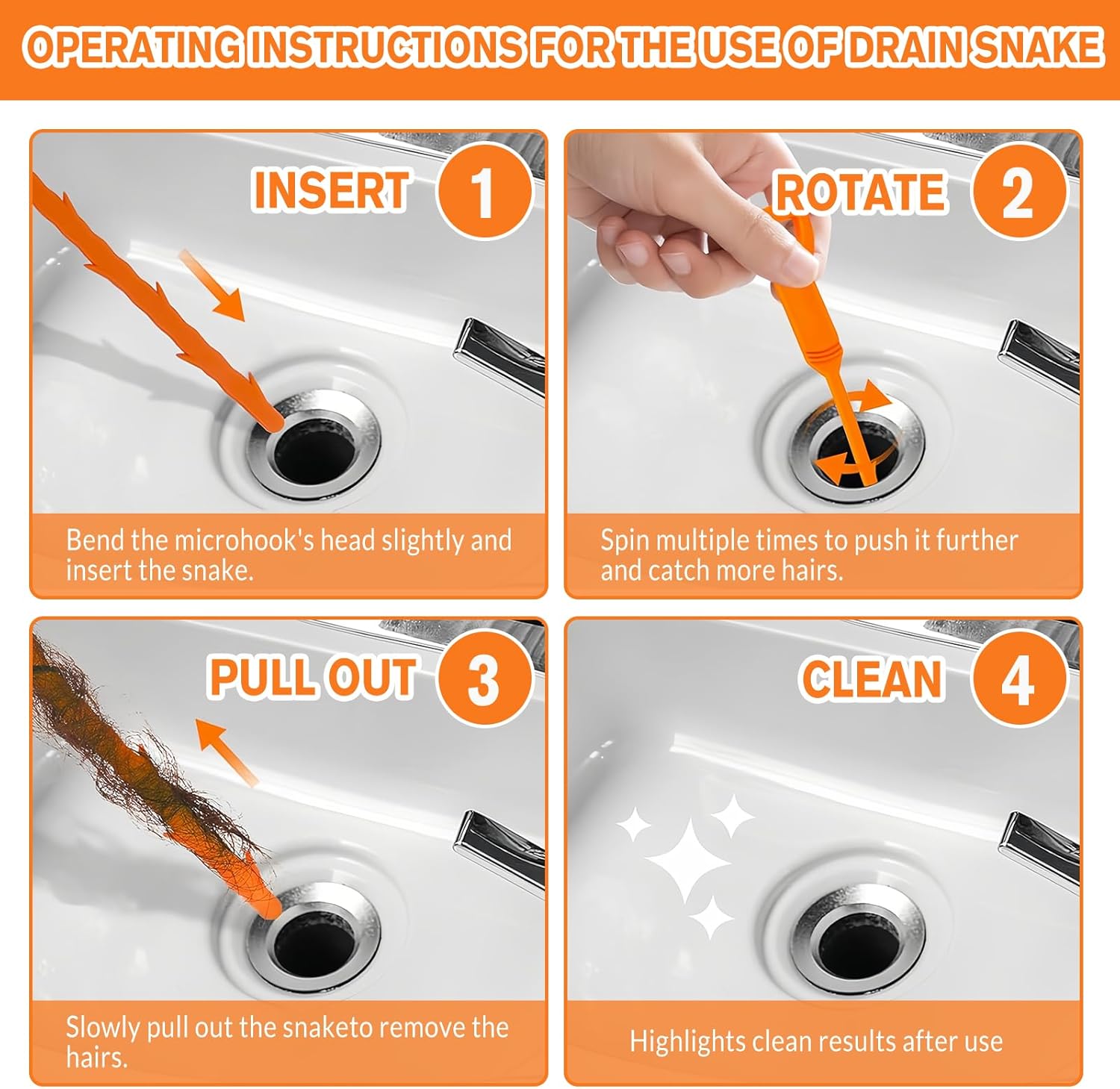 OPERATING INSTRUCTIONS FOR THE USE OF DRAIN SNAKE

INSERT 1

Bend the microhook's head slightly and insert the snake.

ROTATE 2

Spin multiple times to push it further and catch more hairs.

PULL OUT 3

Slowly pull out the snaketo remove the hairs.

CLEAN 4

Highlights clean results after use