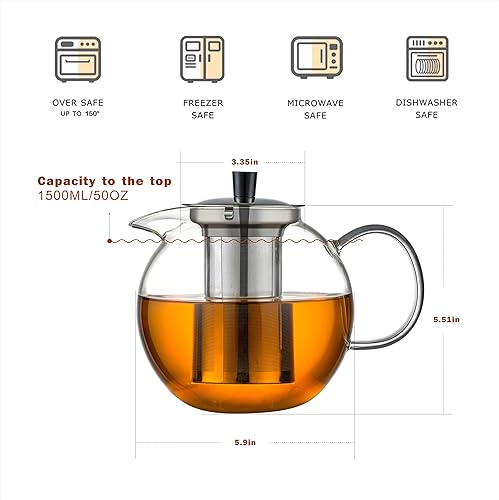 OVER SAFE
UP TO 150°

FREEZER
SAFE

MICROWAVE
SAFE

DISHWASHER
SAFE

3.35in

Capacity to the top
1500ML/50OZ

5.51in

5.9in