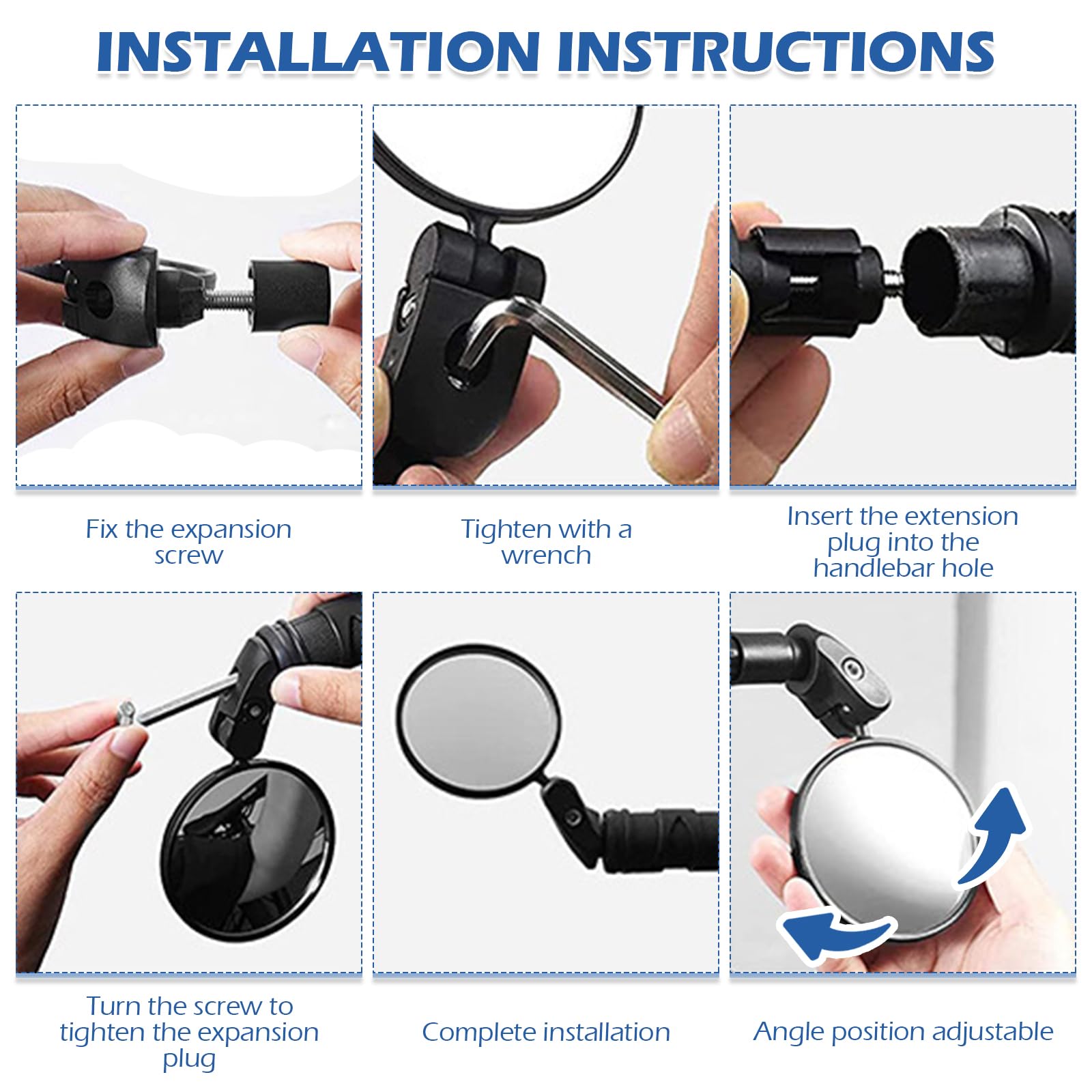 INSTALLATION INSTRUCTIONS

Fix the expansion screw

Tighten with a wrench

Insert the extension plug into the handlebar hole

Turn the screw to tighten the expansion plug

Complete installation

Angle position adjustable